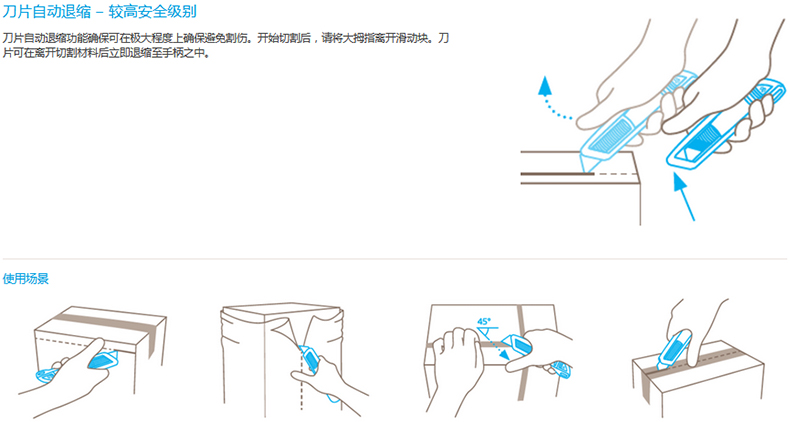 刀片自动退缩 – 较高安全级别

刀片自动退缩功能确保可在极大程度上确保避免割伤。开始切割后，请将大拇指离开滑动块。刀片可在离开切割材料后立即退缩至手柄之中。

使用场景

45°