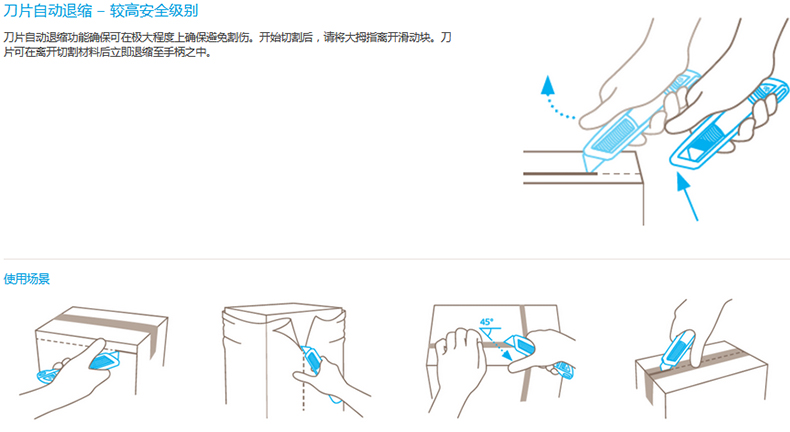 刀片自动退缩 – 较高安全级别

刀片自动退缩功能确保可在极大程度上确保避免割伤。开始切割后，请将大拇指离开滑动块。刀片可在离开切割材料后立即退缩至手柄之中。

使用场景

45°