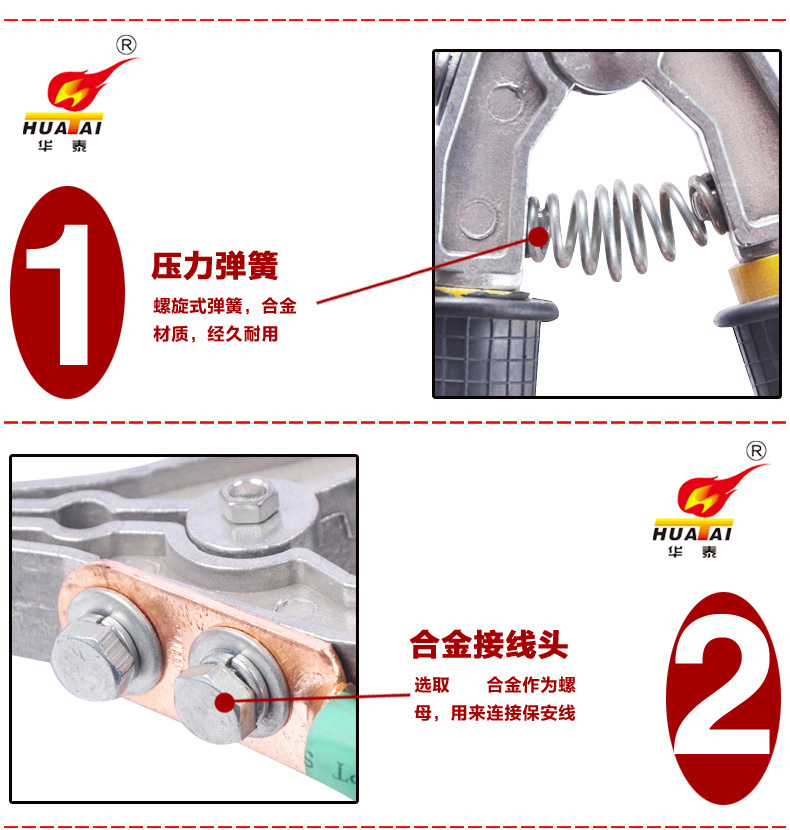 ®
HUATAI
华泰

1

压力弹簧

螺旋式弹簧，合金材质，经久耐用

®
HUATAI
华泰

合金接线头

选取　　合金作为螺母，用来连接保安线

2