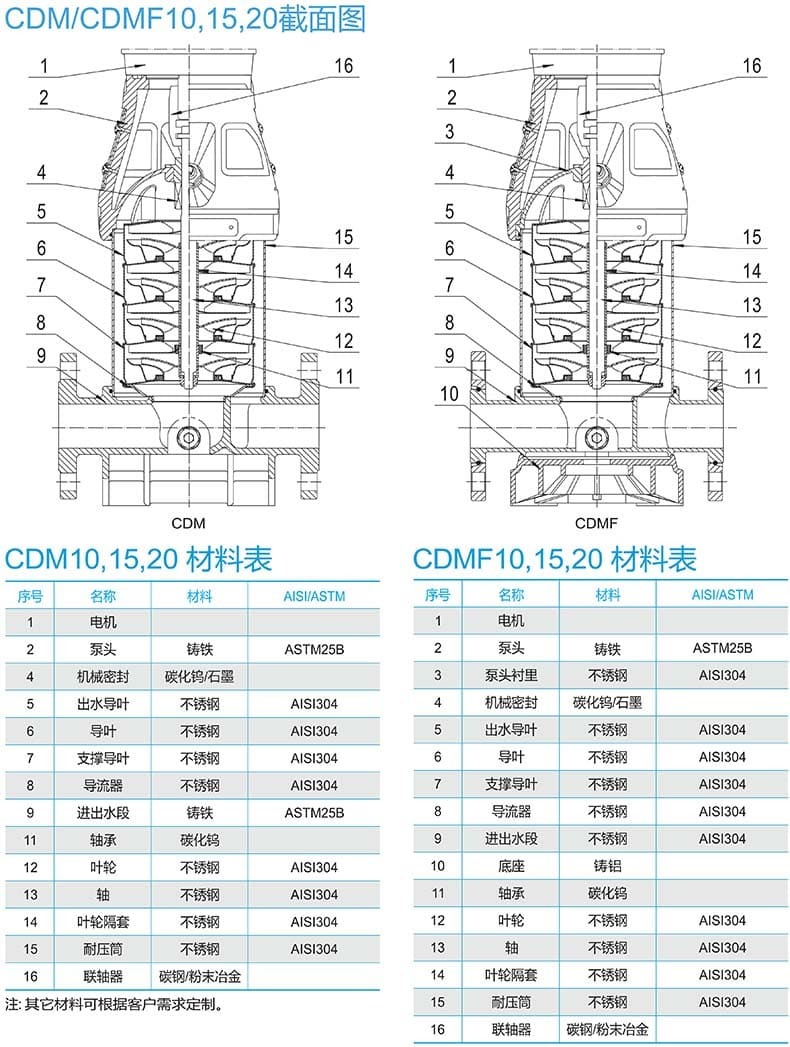 CDM/CDMF10,15,20截面图

1
2
4
5
6
7
8
9
16
15
14
13
12
11
CDM

1
2
3
4
5
6
7
8
9
10
16
15
14
13
12
11
CDMF

CDM10,15,20 材料表

| 序号 | 名称 | 材料 | AISI/ASTM |
|---|---|---|---|
| 1 | 电机 | | |
| 2 | 泵头 | 铸铁 | ASTM25B |
| 4 | 机械密封 | 碳化钨/石墨 | |
| 5 | 出水导叶 | 不锈钢 | AISI304 |
| 6 | 导叶 | 不锈钢 | AISI304 |
| 7 | 支撑导叶 | 不锈钢 | AISI304 |
| 8 | 导流器 | 不锈钢 | AISI304 |
| 9 | 进出水段 | 铸铁 | ASTM25B |
| 11 | 轴承 | 碳化钨 | |
| 12 | 叶轮 | 不锈钢 | AISI304 |
| 13 | 轴 | 不锈钢 | AISI304 |
| 14 | 叶轮隔套 | 不锈钢 | AISI304 |
| 15 | 耐压筒 | 不锈钢 | AISI304 |
| 16 | 联轴器 | 碳钢/粉末冶金 | |

注: 其它材料可根据客户需求定制。

CDMF10,15,20 材料表

| 序号 | 名称 | 材料 | AISI/ASTM |
|---|---|---|---|
| 1 | 电机 | | |
| 2 | 泵头 | 铸铁 | ASTM25B |
| 3 | 泵头衬里 | 不锈钢 | AISI304 |
| 4 | 机械密封 | 碳化钨/石墨 | |
| 5 | 出水导叶 | 不锈钢 | AISI304 |
| 6 | 导叶 | 不锈钢 | AISI304 |
| 7 | 支撑导叶 | 不锈钢 | AISI304 |
| 8 | 导流器 | 不锈钢 | AISI304 |
| 9 | 进出水段 | 不锈钢 | AISI304 |
| 10 | 底座 | 铸铝 | |
| 11 | 轴承 | 碳化钨 | |
| 12 | 叶轮 | 不锈钢 | AISI304 |
| 13 | 轴 | 不锈钢 | AISI304 |
| 14 | 叶轮隔套 | 不锈钢 | AISI304 |
| 15 | 耐压筒 | 不锈钢 | AISI304 |
| 16 | 联轴器 | 碳钢/粉末冶金 | |