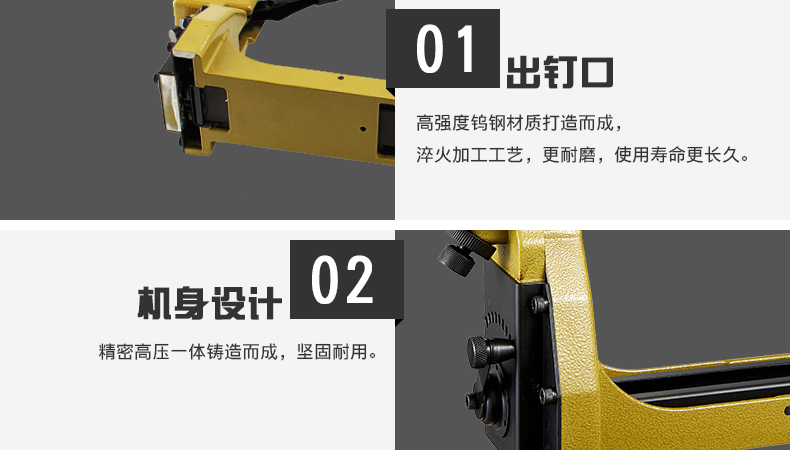 01 出钉口

高强度钨钢材质打造而成，
淬火加工工艺，更耐磨，使用寿命更长久。

机身设计 02

精密高压一体铸造而成，坚固耐用。