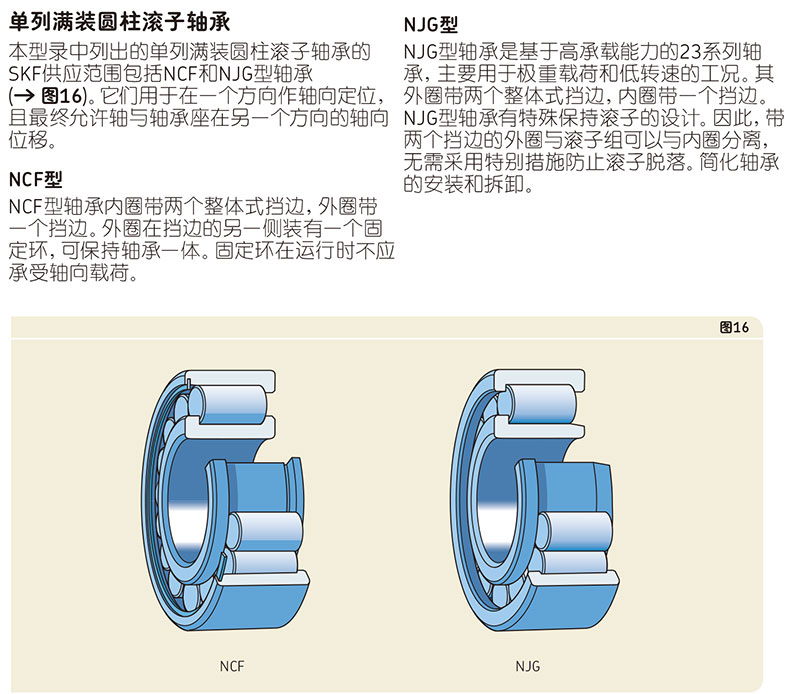 单列满装圆柱滚子轴承

本型录中列出的单列满装圆柱滚子轴承的SKF供应范围包括NCF和NJG型轴承(→ 图16)。它们用于在一个方向作轴向定位，且最终允许轴与轴承座在另一个方向的轴向位移。

NCF型

NCF型轴承内圈带两个整体式挡边，外圈带一个挡边。外圈在挡边的另一侧装有一个固定环，可保持轴承一体。固定环在运行时不应承受轴向载荷。

NJG型

NJG型轴承是基于高承载能力的23系列轴承，主要用于极重载荷和低转速的工况。其外圈带两个整体式挡边，内圈带一个挡边。NJG型轴承有特殊保持滚子的设计。因此，带两个挡边的外圈与滚子组可以与内圈分离，无需采用特别措施防止滚子脱落。简化轴承的安装和拆卸。

图16

NCF

NJG