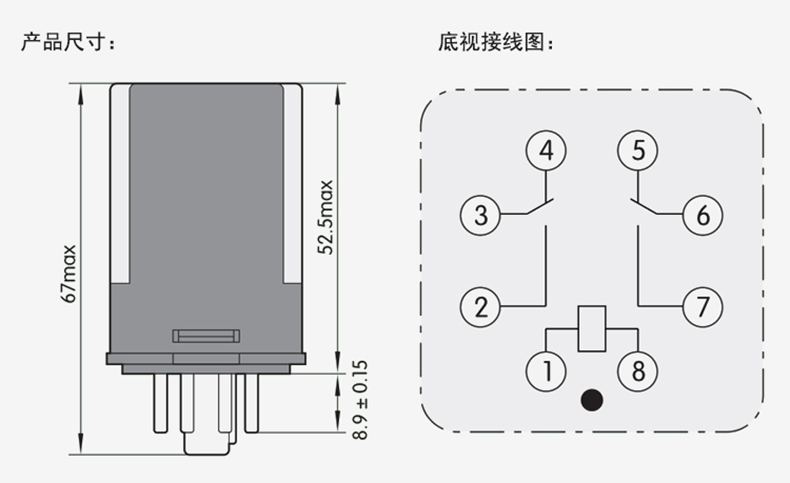 产品尺寸：

67max

52.5max

8.9 ± 0.15

底视接线图：

4
5
3
6
2
7
1
8