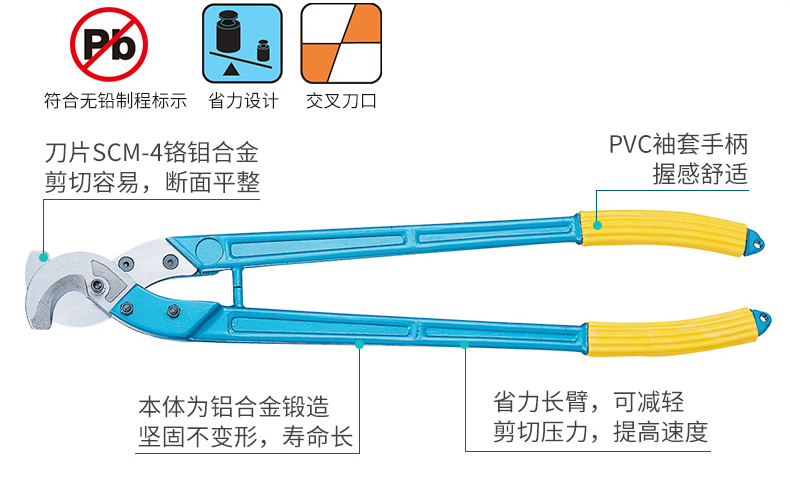 Pb
符合无铅制程标示

省力设计

交叉刀口

刀片SCM-4铬钼合金
剪切容易，断面平整

PVC袖套手柄
握感舒适

本体为铝合金锻造
坚固不变形，寿命长

省力长臂，可减轻
剪切压力，提高速度