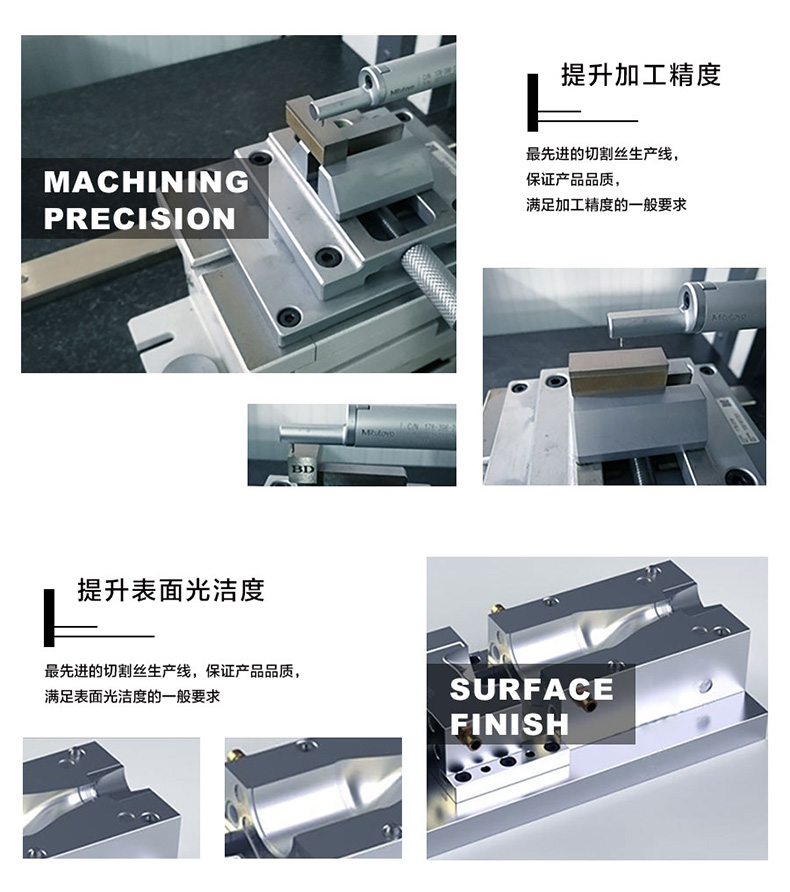 MACHINING PRECISION

提升加工精度

最先进的切割丝生产线，
保证产品品质，
满足加工精度的一般要求

Mitutoyo

Mitutoyo

BD

提升表面光洁度

最先进的切割丝生产线，保证产品品质，
满足表面光洁度的一般要求

SURFACE FINISH