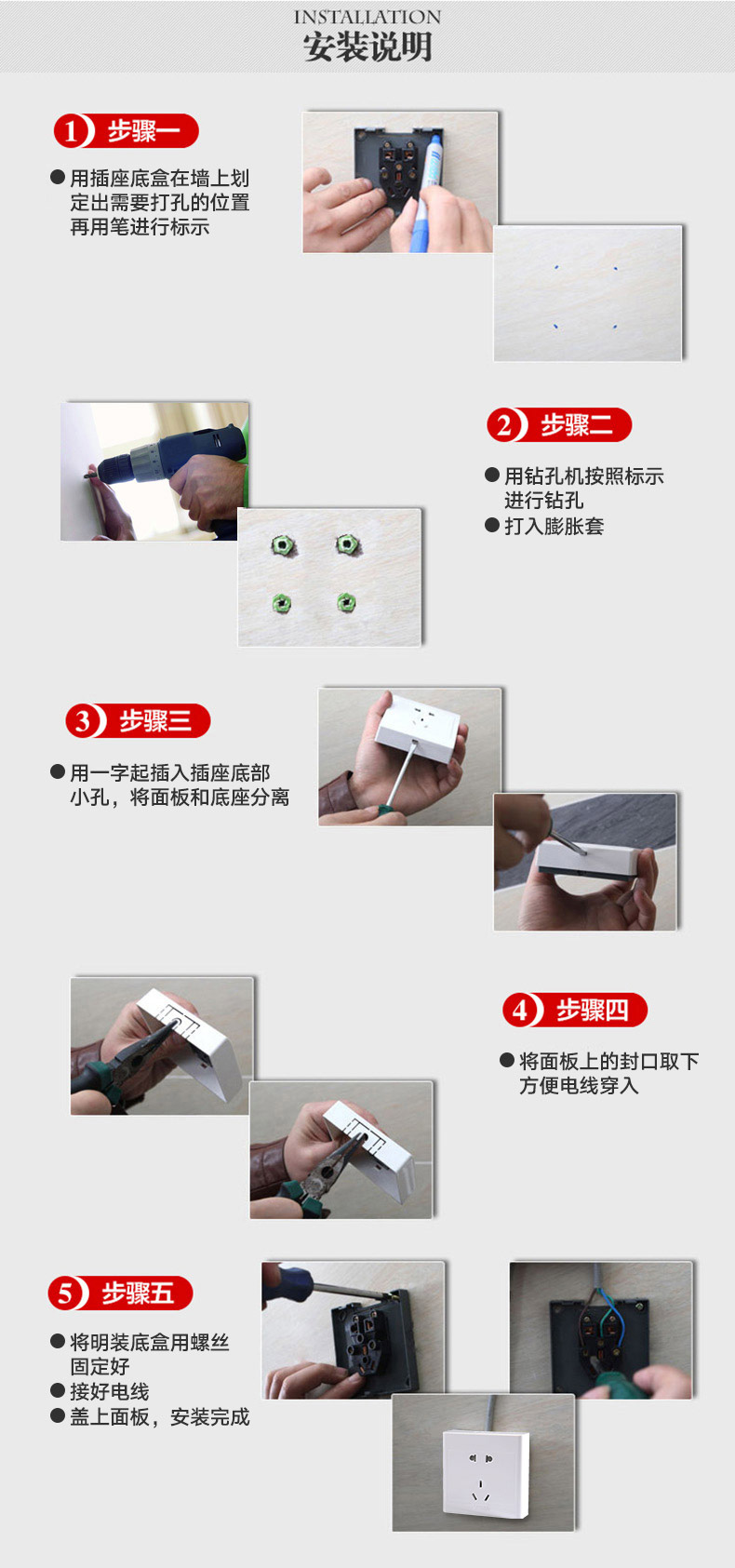 INSTALLATION
安装说明

1 步骤一

● 用插座底盒在墙上划定出需要打孔的位置再用笔进行标示

2 步骤二

● 用钻孔机按照标示进行钻孔
● 打入膨胀套

3 步骤三

● 用一字起插入插座底部小孔，将面板和底座分离

4 步骤四

● 将面板上的封口取下方便电线穿入

5 步骤五

● 将明装底盒用螺丝固定好
● 接好电线
● 盖上面板，安装完成