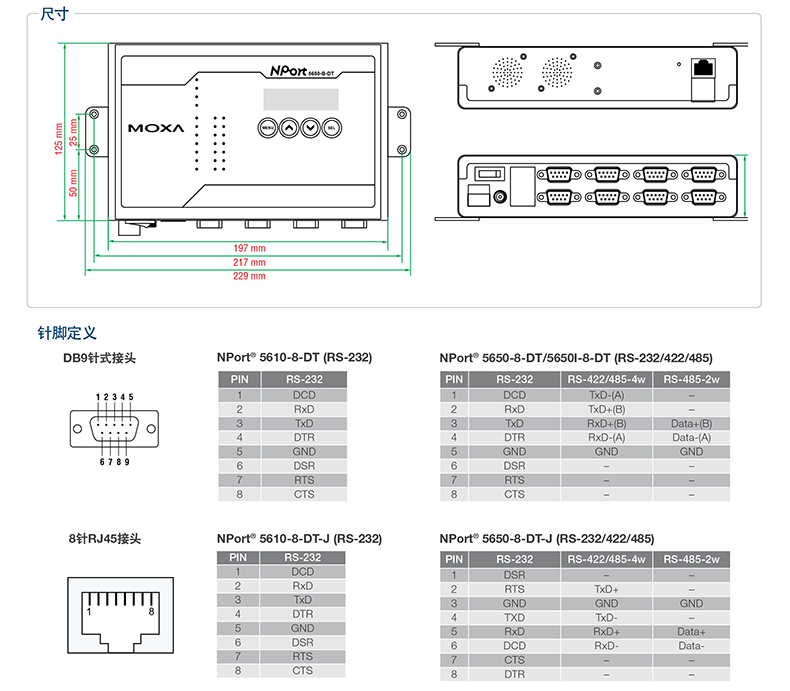 尺寸

NPort 5650-8-DT

MOXA

MENU SEL

125 mm
25 mm
50 mm
197 mm
217 mm
229 mm

针脚定义

DB9针式接头

1 2 3 4 5
6 7 8 9

NPort® 5610-8-DT (RS-232)

| PIN | RS-232 |
|---|---|
| 1 | DCD |
| 2 | RxD |
| 3 | TxD |
| 4 | DTR |
| 5 | GND |
| 6 | DSR |
| 7 | RTS |
| 8 | CTS |

NPort® 5650-8-DT/5650I-8-DT (RS-232/422/485)

| PIN | RS-232 | RS-422/485-4w | RS-485-2w |
|---|---|---|---|
| 1 | DCD | TxD-(A) | – |
| 2 | RxD | TxD+(B) | – |
| 3 | TxD | RxD+(B) | Data+(B) |
| 4 | DTR | RxD-(A) | Data-(A) |
| 5 | GND | GND | GND |
| 6 | DSR | – | – |
| 7 | RTS | – | – |
| 8 | CTS | – | – |

8针RJ45接头

1 8

NPort® 5610-8-DT-J (RS-232)

| PIN | RS-232 |
|---|---|
| 1 | DCD |
| 2 | RxD |
| 3 | TxD |
| 4 | DTR |
| 5 | GND |
| 6 | DSR |
| 7 | RTS |
| 8 | CTS |

NPort® 5650-8-DT-J (RS-232/422/485)

| PIN | RS-232 | RS-422/485-4w | RS-485-2w |
|---|---|---|---|
| 1 | DSR | – | – |
| 2 | RTS | TxD+ | – |
| 3 | GND | GND | GND |
| 4 | TXD | TxD- | – |
| 5 | RxD | RxD+ | Data+ |
| 6 | DCD | RxD- | Data- |
| 7 | CTS | – | – |
| 8 | DTR | – | – |