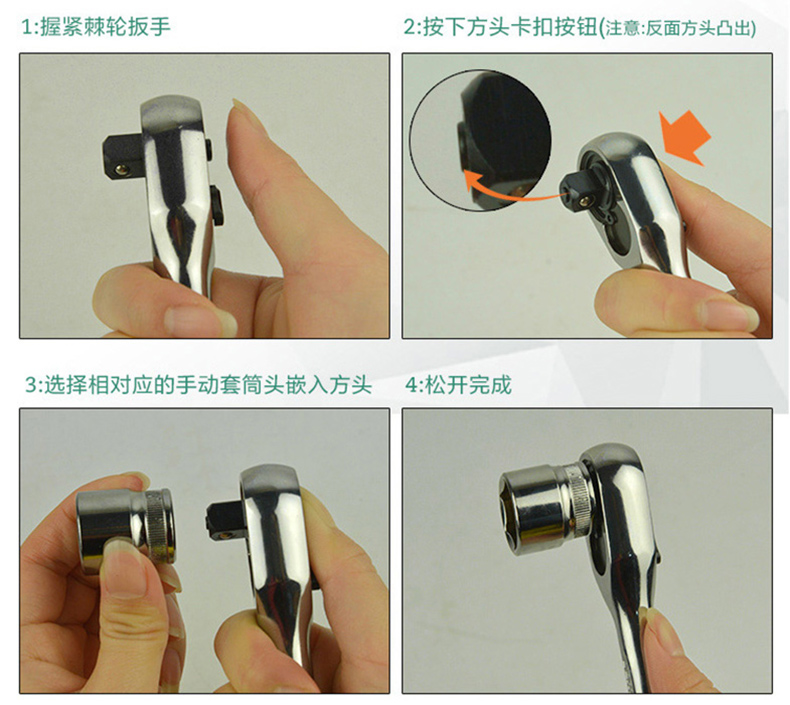 1:握紧棘轮扳手

2:按下方头卡扣按钮(注意:反面方头凸出)

3:选择相对应的手动套筒头嵌入方头

4:松开完成