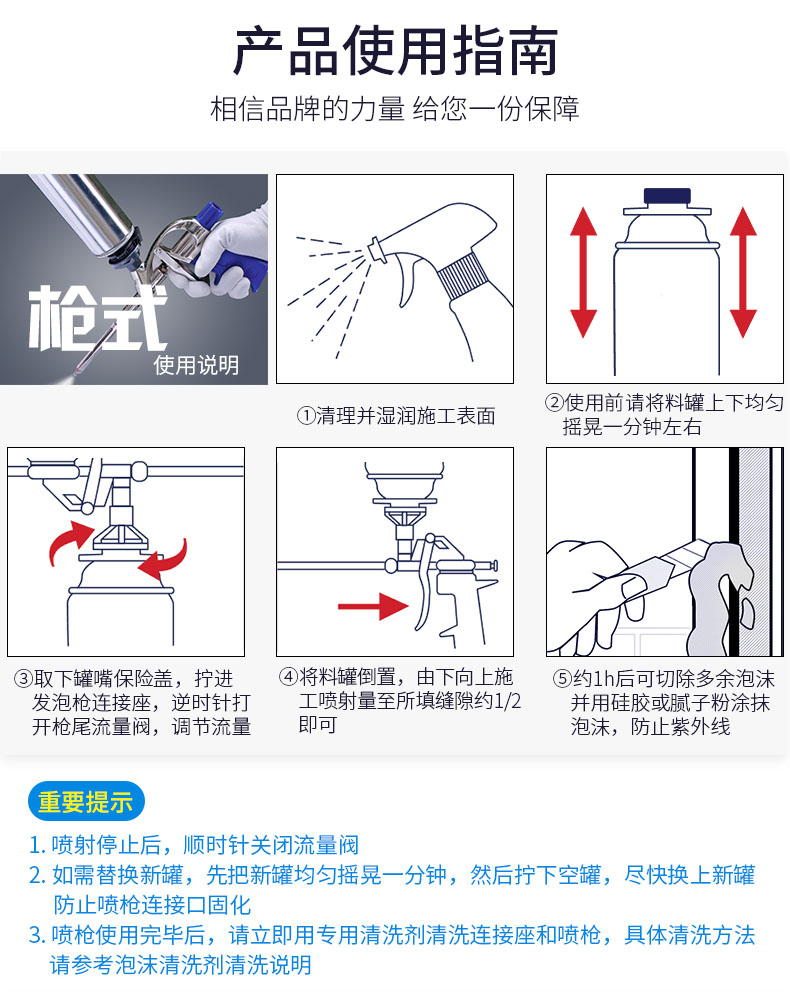 产品使用指南

相信品牌的力量 给您一份保障

枪式

使用说明

①清理并湿润施工表面

②使用前请将料罐上下均匀摇晃一分钟左右

③取下罐嘴保险盖，拧进发泡枪连接座，逆时针打开枪尾流量阀，调节流量

④将料罐倒置，由下向上施工喷射量至所填缝隙约1/2即可

⑤约1h后可切除多余泡沫并用硅胶或腻子粉涂抹泡沫，防止紫外线

重要提示

1. 喷射停止后，顺时针关闭流量阀

2. 如需替换新罐，先把新罐均匀摇晃一分钟，然后拧下空罐，尽快换上新罐防止喷枪连接口固化

3. 喷枪使用完毕后，请立即用专用清洗剂清洗连接座和喷枪，具体清洗方法请参考泡沫清洗剂清洗说明