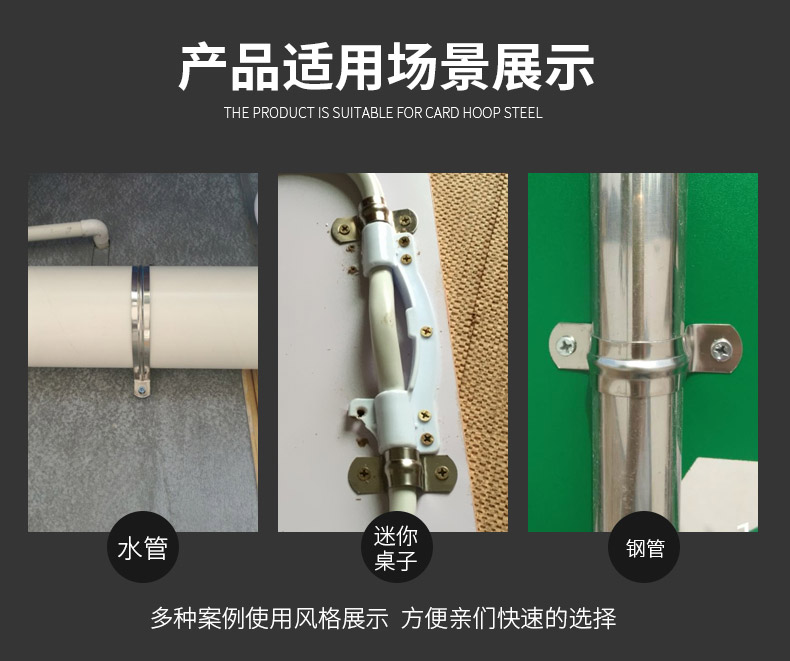 产品适用场景展示

THE PRODUCT IS SUITABLE FOR CARD HOOP STEEL

水管

迷你桌子

钢管

多种案例使用风格展示 方便亲们快速的选择