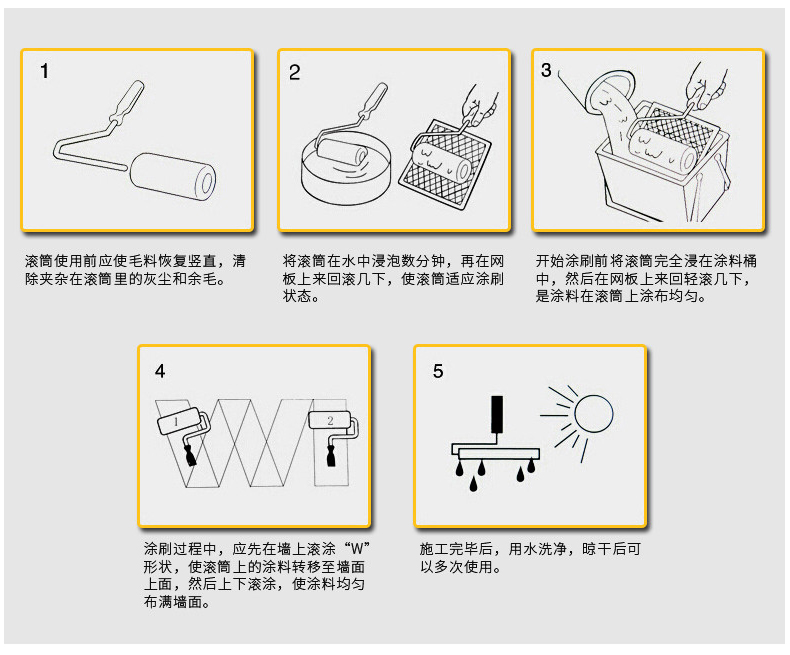 1

滚筒使用前应使毛料恢复竖直，清除夹杂在滚筒里的灰尘和余毛。

2

将滚筒在水中浸泡数分钟，再在网板上来回滚几下，使滚筒适应涂刷状态。

3

开始涂刷前将滚筒完全浸在涂料桶中，然后在网板上来回轻滚几下，是涂料在滚筒上涂布均匀。

4

1

2

涂刷过程中，应先在墙上滚涂“W”形状，使滚筒上的涂料转移至墙面上面，然后上下滚涂，使涂料均匀布满墙面。

5

施工完毕后，用水洗净，晾干后可以多次使用。