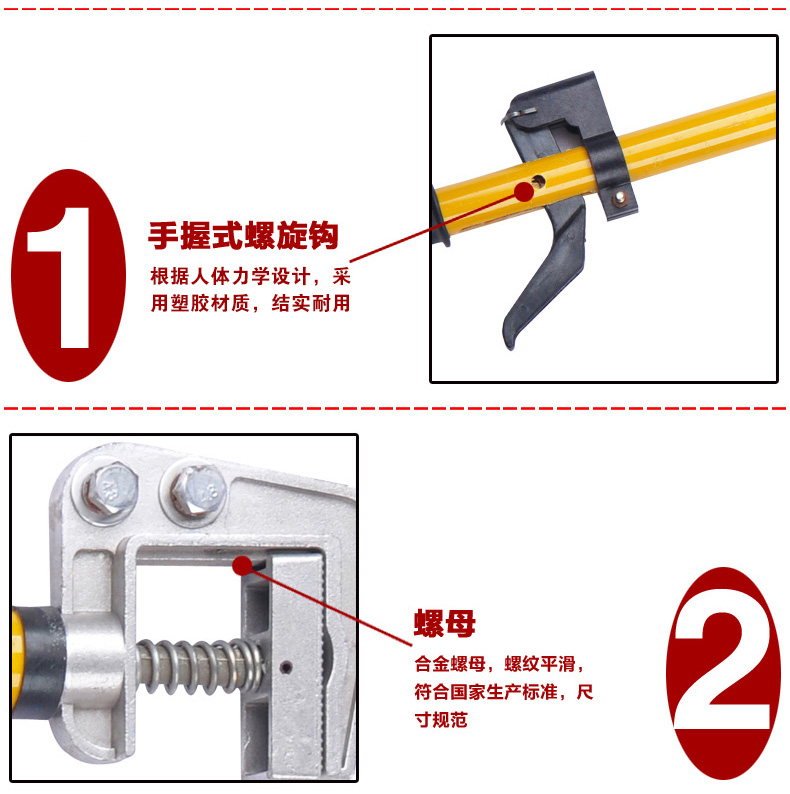 1

手握式螺旋钩

根据人体力学设计，采用塑胶材质，结实耐用

螺母

合金螺母，螺纹平滑，符合国家生产标准，尺寸规范

2