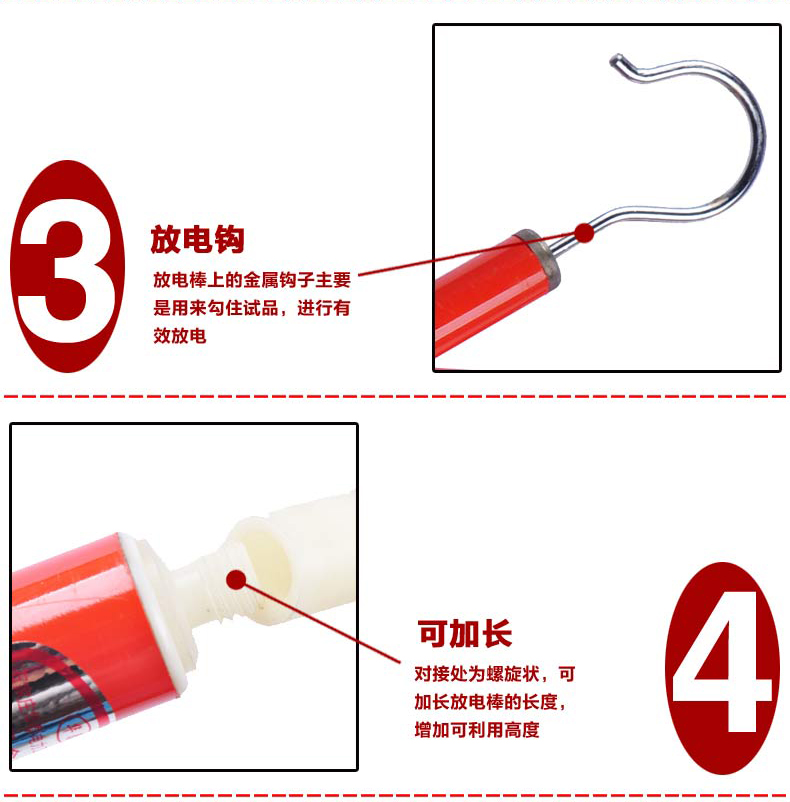 3

放电钩

放电棒上的金属钩子主要是用来勾住试品，进行有效放电

可加长

对接处为螺旋状，可加长放电棒的长度，增加可利用高度

4