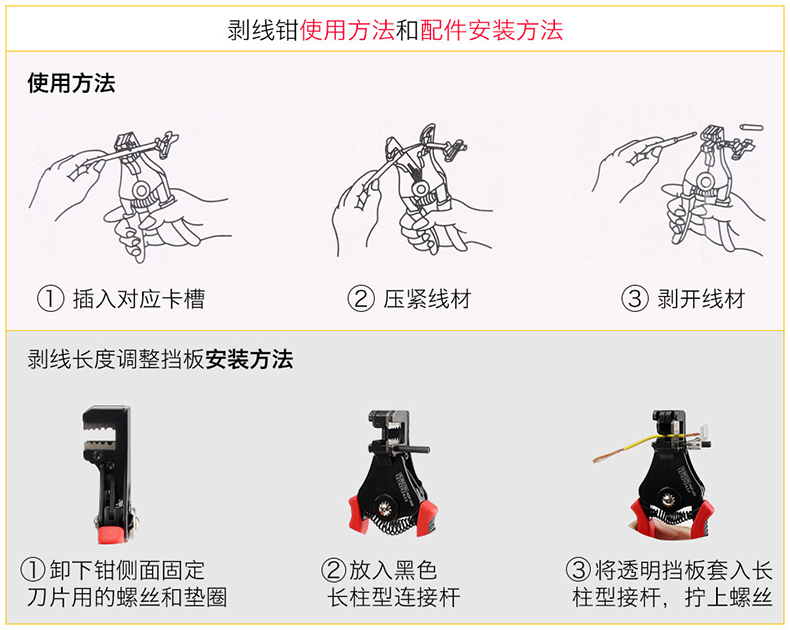 剥线钳使用方法和配件安装方法

使用方法

① 插入对应卡槽

② 压紧线材

③ 剥开线材

剥线长度调整挡板安装方法

①卸下钳侧面固定刀片用的螺丝和垫圈

②放入黑色长柱型连接杆

③将透明挡板套入长柱型接杆，拧上螺丝