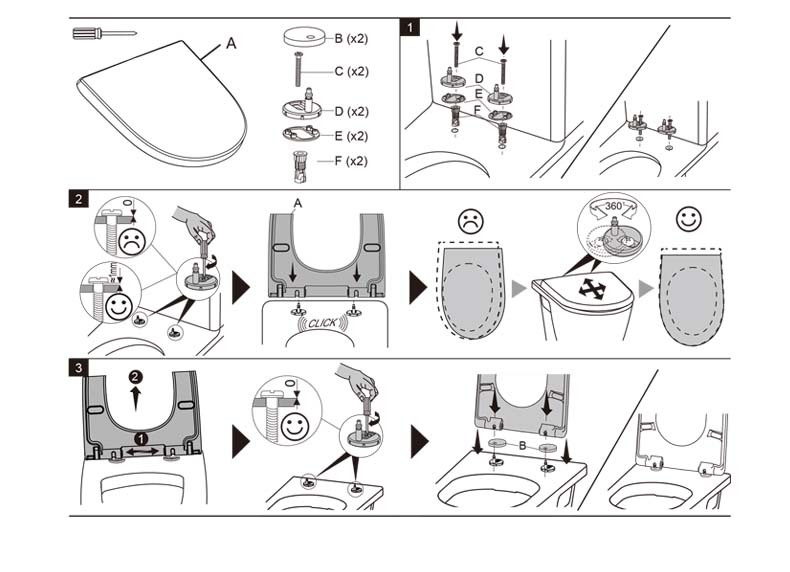 A

B (x2)

C (x2)

D (x2)

E (x2)

F (x2)

1

C

D

E

F

2

A

CLICK

360°

3

2

1

B