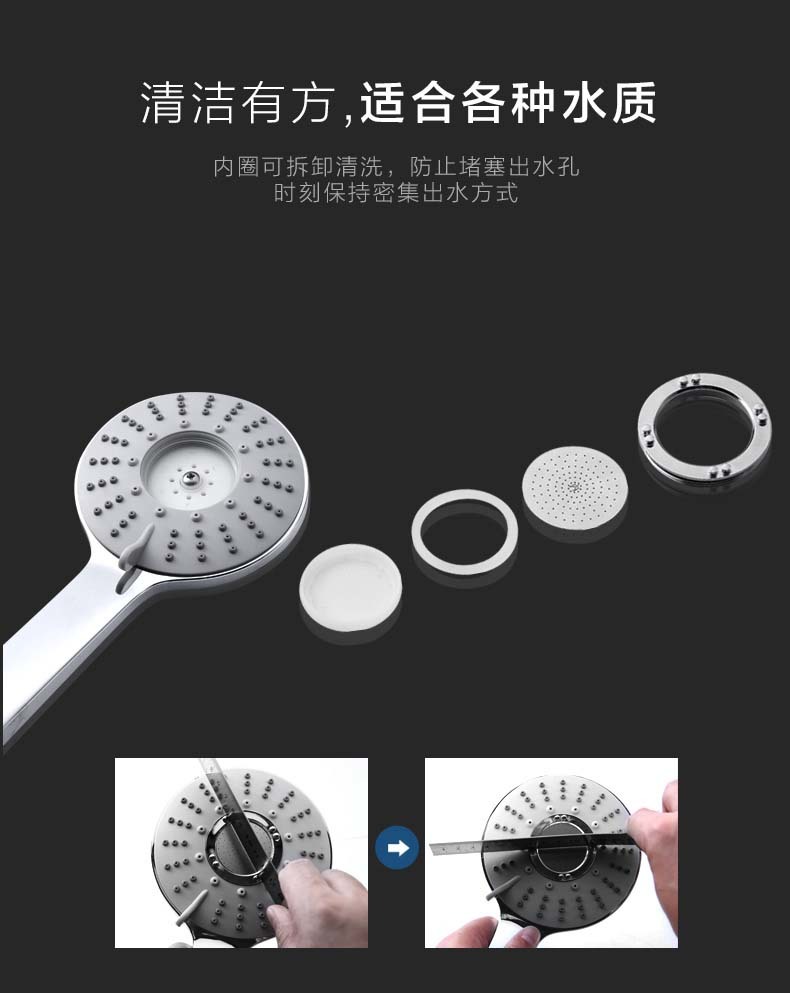 清洁有方,适合各种水质

内圈可拆卸清洗，防止堵塞出水孔
时刻保持密集出水方式