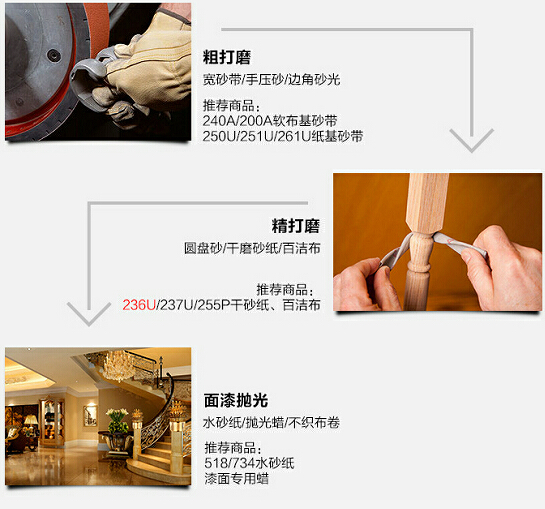 粗打磨
宽砂带/手压砂/边角砂光

推荐商品：
240A/200A软布基砂带
250U/251U/261U纸基砂带

精打磨
圆盘砂/干磨砂纸/百洁布

推荐商品：
236U/237U/255P干砂纸、百洁布

面漆抛光
水砂纸/抛光蜡/不织布卷

推荐商品：
518/734水砂纸
漆面专用蜡