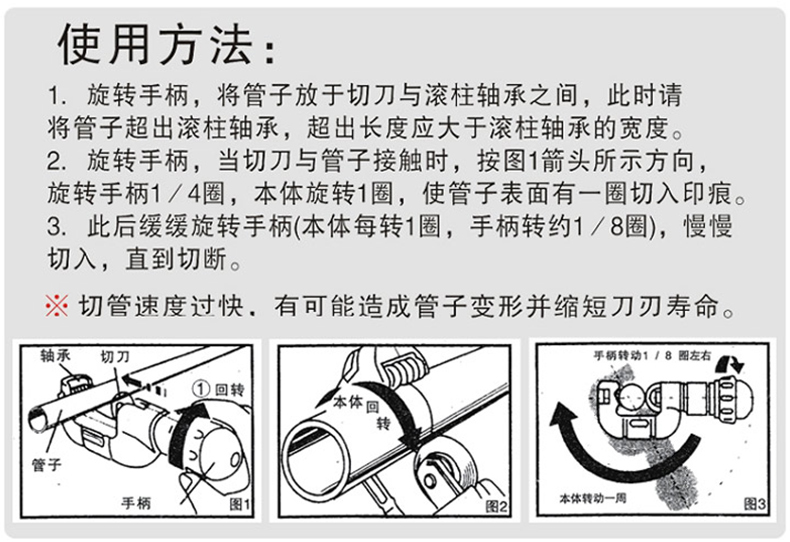 使用方法：

1. 旋转手柄，将管子放于切刀与滚柱轴承之间，此时请将管子超出滚柱轴承，超出长度应大于滚柱轴承的宽度。
2. 旋转手柄，当切刀与管子接触时，按图1箭头所示方向，旋转手柄1／4圈，本体旋转1圈，使管子表面有一圈切入印痕。
3. 此后缓缓旋转手柄(本体每转1圈，手柄转约1／8圈)，慢慢切入，直到切断。

※ 切管速度过快，有可能造成管子变形并缩短刀刃寿命。

轴承
切刀
① 回转
管子
手柄
图1

本体回转
图2

手柄转动1／8 圈左右
本体转动一周
图3