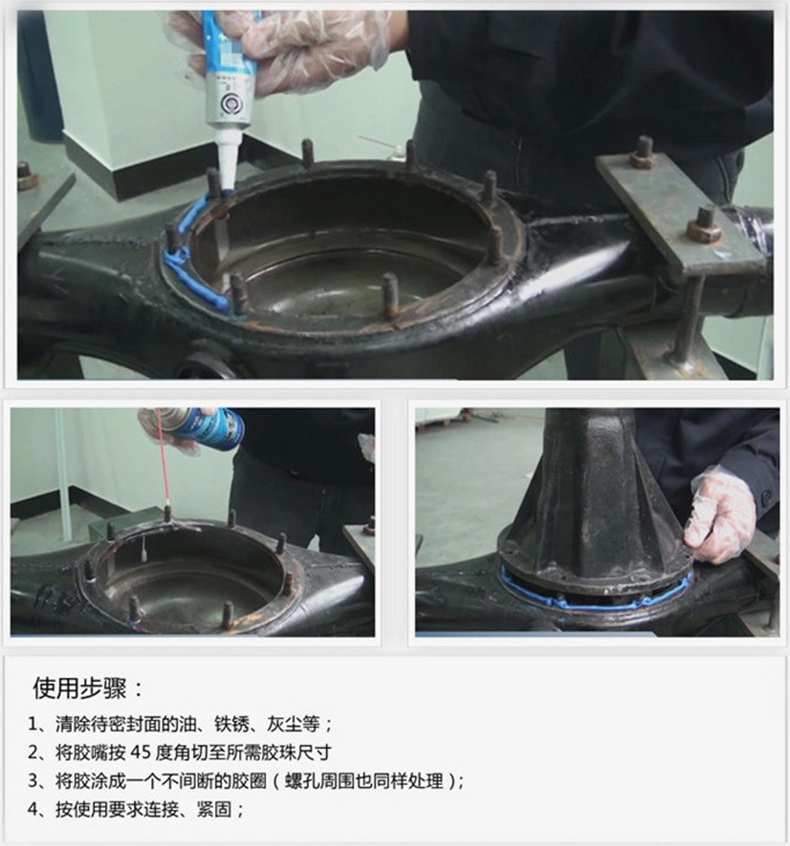 使用步骤：

1、清除待密封面的油、铁锈、灰尘等；
2、将胶嘴按 45 度角切至所需胶珠尺寸
3、将胶涂成一个不间断的胶圈（螺孔周围也同样处理）；
4、按使用要求连接、紧固；