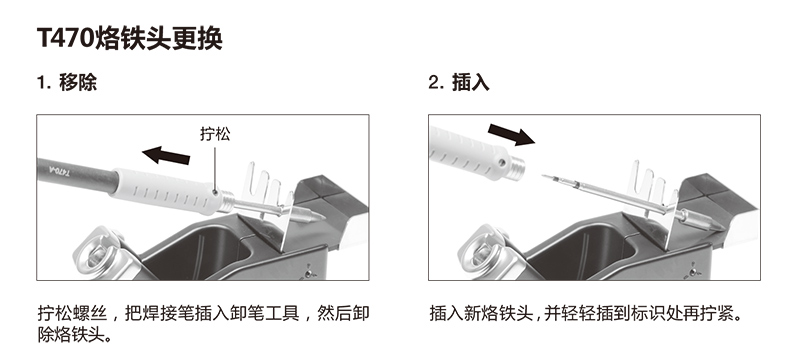 T470烙铁头更换

1. 移除

拧松

T470-A

拧松螺丝，把焊接笔插入卸笔工具，然后卸除烙铁头。

2. 插入

插入新烙铁头，并轻轻插到标识处再拧紧。