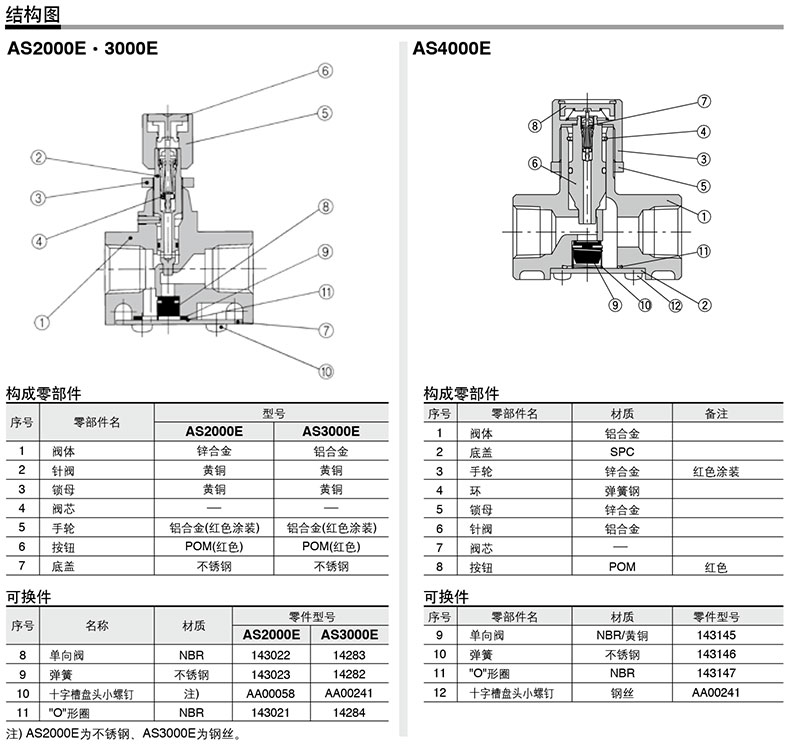 结构图

AS2000E・3000E

⑥
⑤
②
③
④
⑧
⑨
⑪
①
⑦
⑩

构成零部件

| 序号 | 零部件名 | 型号 AS2000E | 型号 AS3000E |
|---|---|---|---|
| 1 | 阀体 | 锌合金 | 铝合金 |
| 2 | 针阀 | 黄铜 | 黄铜 |
| 3 | 锁母 | 黄铜 | 黄铜 |
| 4 | 阀芯 | — | — |
| 5 | 手轮 | 铝合金(红色涂装) | 铝合金(红色涂装) |
| 6 | 按钮 | POM(红色) | POM(红色) |
| 7 | 底盖 | 不锈钢 | 不锈钢 |

可换件

| 序号 | 名称 | 材质 | 零件型号 AS2000E | 零件型号 AS3000E |
|---|---|---|---|---|
| 8 | 单向阀 | NBR | 143022 | 14283 |
| 9 | 弹簧 | 不锈钢 | 143023 | 14282 |
| 10 | 十字槽盘头小螺钉 | 注) | AA00058 | AA00241 |
| 11 | "O"形圈 | NBR | 143021 | 14284 |

注) AS2000E为不锈钢、AS3000E为钢丝。

AS4000E

⑦
⑧
④
③
⑥
⑤
①
⑪
⑨
⑩
⑫
②

构成零部件

| 序号 | 零部件名 | 材质 | 备注 |
|---|---|---|---|
| 1 | 阀体 | 铝合金 | |
| 2 | 底盖 | SPC | |
| 3 | 手轮 | 锌合金 | 红色涂装 |
| 4 | 环 | 弹簧钢 | |
| 5 | 锁母 | 锌合金 | |
| 6 | 针阀 | 铝合金 | |
| 7 | 阀芯 | — | |
| 8 | 按钮 | POM | 红色 |

可换件

| 序号 | 零部件名 | 材质 | 零件型号 |
|---|---|---|---|
| 9 | 单向阀 | NBR/黄铜 | 143145 |
| 10 | 弹簧 | 不锈钢 | 143146 |
| 11 | "O"形圈 | NBR | 143147 |
| 12 | 十字槽盘头小螺钉 | 钢丝 | AA00241 |