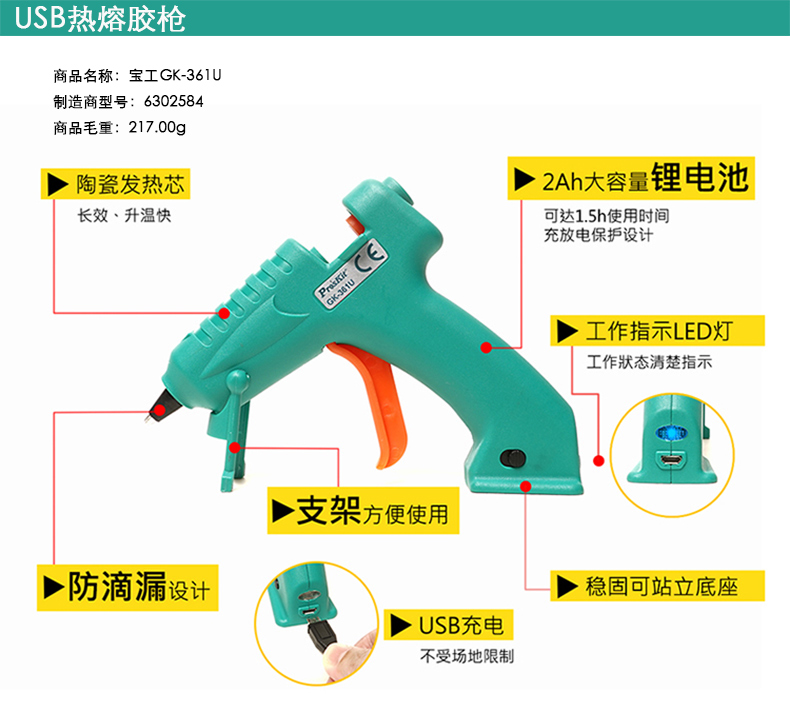 USB热熔胶枪

商品名称：宝工GK-361U
制造商型号：6302584
商品毛重：217.00g

▶ 陶瓷发热芯
长效、升温快

▶ 2Ah大容量锂电池
可达1.5h使用时间
充放电保护设计

Pro'sKit
GK-361U
CE

▶ 工作指示LED灯
工作状态清楚指示

▶支架方便使用

▶防滴漏设计

▶ 稳固可站立底座

▶ USB充电
不受场地限制