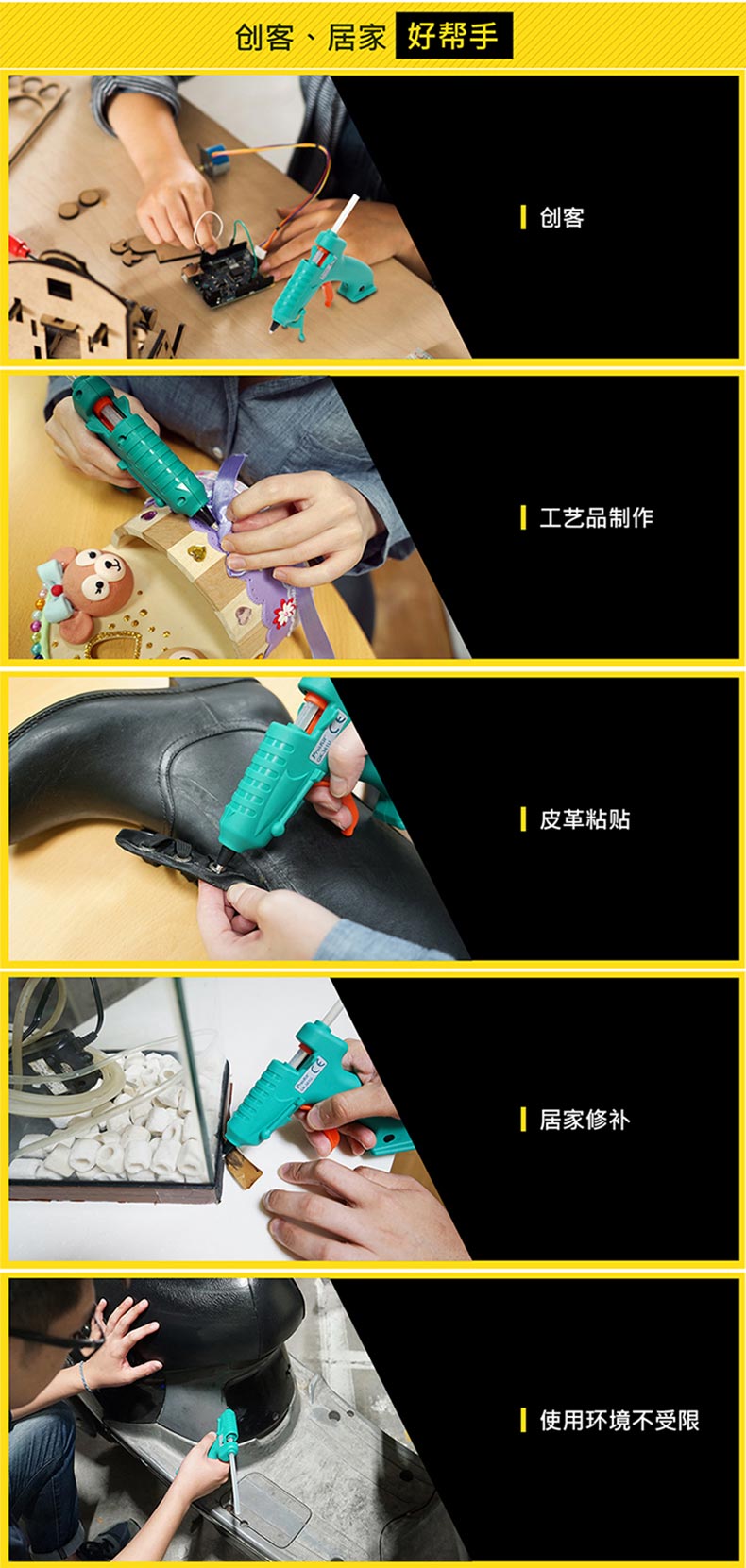 创客、居家 好帮手

创客

工艺品制作

皮革粘贴

居家修补

使用环境不受限