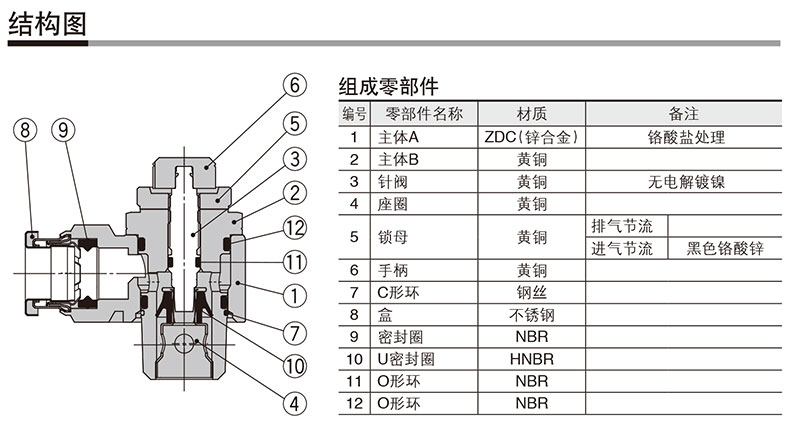 结构图

⑧ ⑨ ⑥ ⑤ ③ ② ⑫ ⑪ ① ⑦ ⑩ ④

组成零部件

| 编号 | 零部件名称 | 材质 | 备注 | |
|---|---|---|---|---|
| 1 | 主体A | ZDC(锌合金) | 铬酸盐处理 | |
| 2 | 主体B | 黄铜 | | |
| 3 | 针阀 | 黄铜 | 无电解镀镍 | |
| 4 | 座圈 | 黄铜 | | |
| 5 | 锁母 | 黄铜 | 排气节流 | |
| | | | 进气节流 | 黑色铬酸锌 |
| 6 | 手柄 | 黄铜 | | |
| 7 | C形环 | 钢丝 | | |
| 8 | 盒 | 不锈钢 | | |
| 9 | 密封圈 | NBR | | |
| 10 | U密封圈 | HNBR | | |
| 11 | O形环 | NBR | | |
| 12 | O形环 | NBR | | |