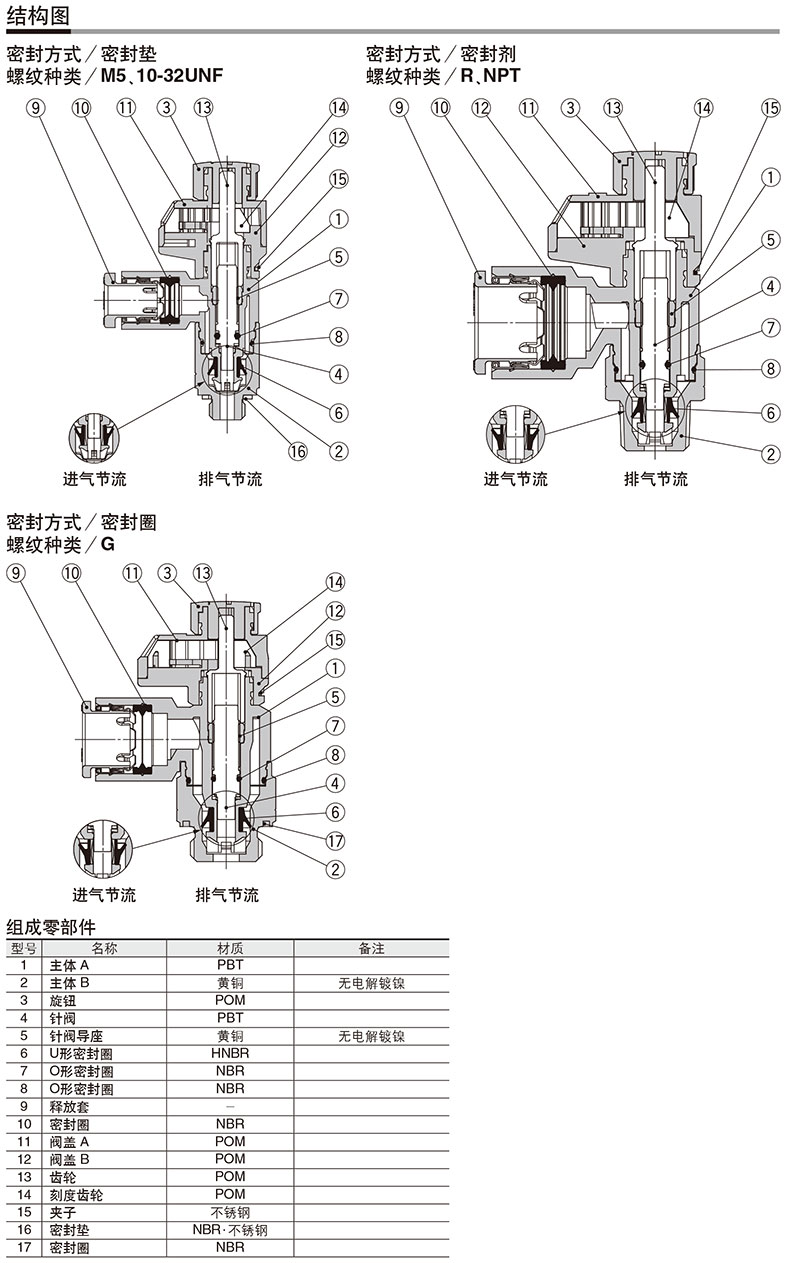 结构图

密封方式／密封垫
螺纹种类／M5、10-32UNF

⑨ ⑩ ⑪ ③ ⑬ ⑭ ⑫ ⑮ ① ⑤ ⑦ ⑧ ④ ⑥ ⑯ ②

进气节流　排气节流

密封方式／密封剂
螺纹种类／R、NPT

⑨ ⑩ ⑫ ⑪ ③ ⑬ ⑭ ⑮ ① ⑤ ④ ⑦ ⑧ ⑥ ②

进气节流　排气节流

密封方式／密封圈
螺纹种类／G

⑨ ⑩ ⑪ ③ ⑬ ⑭ ⑫ ⑮ ① ⑤ ⑦ ⑧ ④ ⑥ ⑰ ②

进气节流　排气节流

组成零部件

| 型号 | 名称 | 材质 | 备注 |
|---|---|---|---|
| 1 | 主体 A | PBT | |
| 2 | 主体 B | 黄铜 | 无电解镀镍 |
| 3 | 旋钮 | POM | |
| 4 | 针阀 | PBT | |
| 5 | 针阀导座 | 黄铜 | 无电解镀镍 |
| 6 | U形密封圈 | HNBR | |
| 7 | O形密封圈 | NBR | |
| 8 | O形密封圈 | NBR | |
| 9 | 释放套 | — | |
| 10 | 密封圈 | NBR | |
| 11 | 阀盖 A | POM | |
| 12 | 阀盖 B | POM | |
| 13 | 齿轮 | POM | |
| 14 | 刻度齿轮 | POM | |
| 15 | 夹子 | 不锈钢 | |
| 16 | 密封垫 | NBR·不锈钢 | |
| 17 | 密封圈 | NBR | |