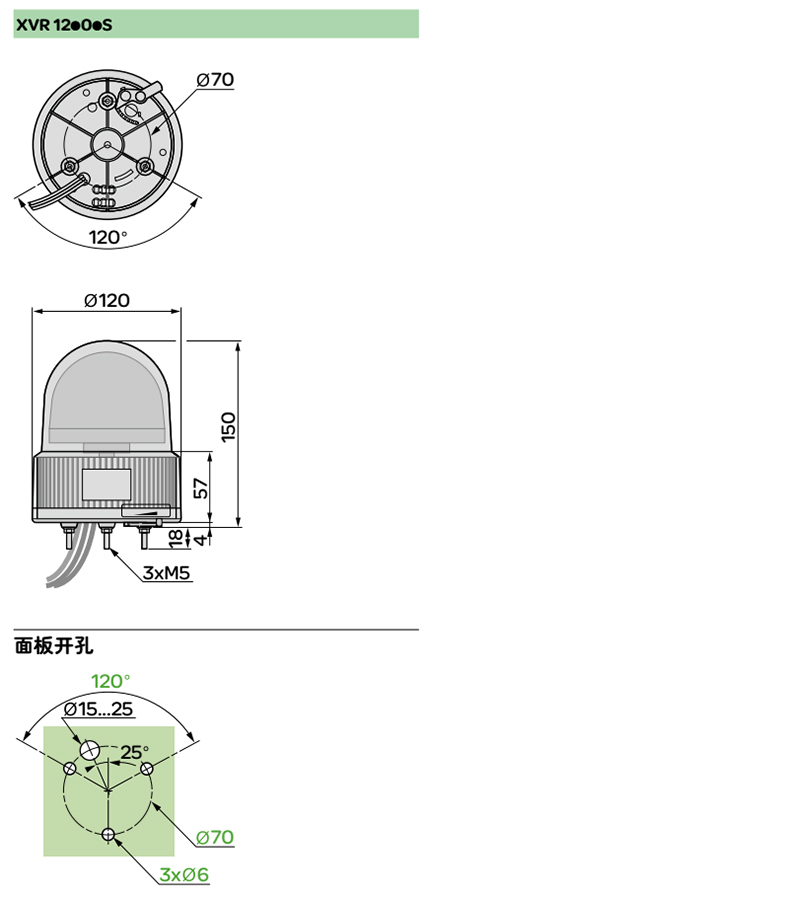 XVR 12●0●S

Ø70

120°

Ø120

150

57

18

4

3xM5

面板开孔

120°

Ø15...25

25°

Ø70

3xØ6