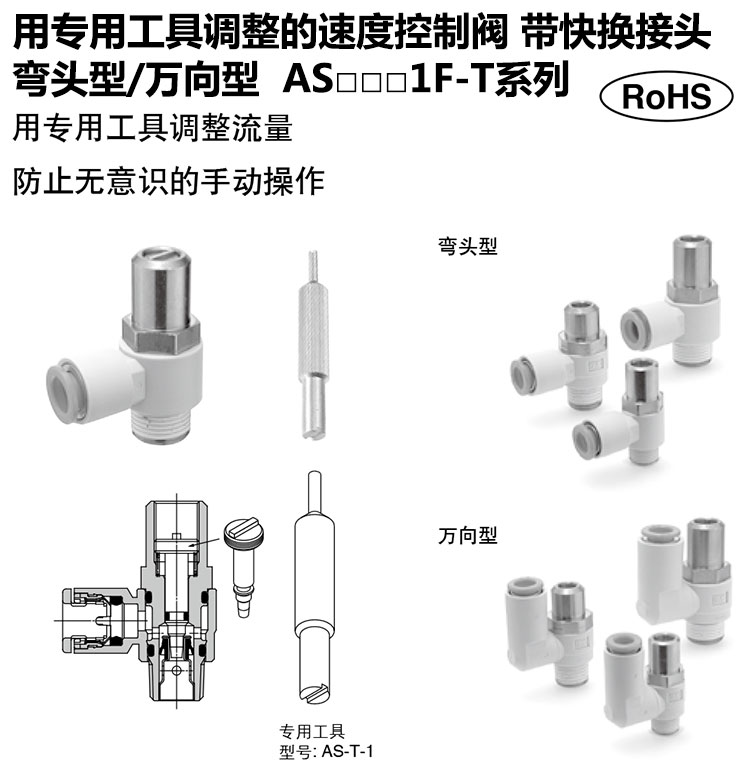 用专用工具调整的速度控制阀 带快换接头
弯头型/万向型 AS□□□1F-T系列

RoHS

用专用工具调整流量

防止无意识的手动操作

弯头型

万向型

专用工具
型号: AS-T-1