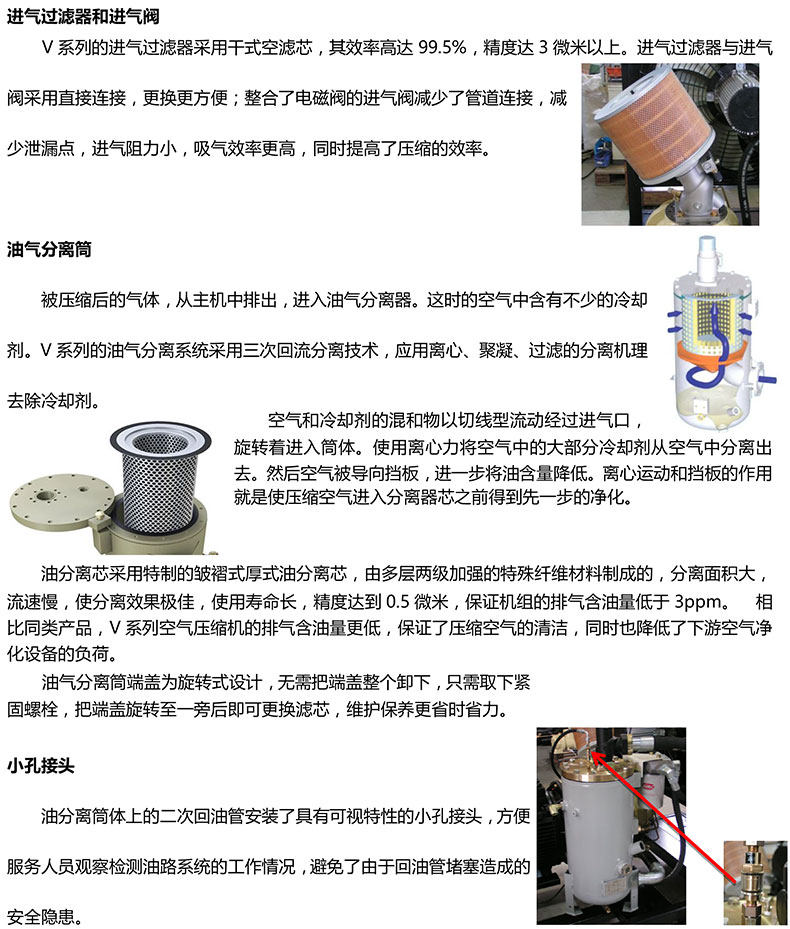 进气过滤器和进气阀

V 系列的进气过滤器采用干式空滤芯，其效率高达 99.5%，精度达 3 微米以上。进气过滤器与进气阀采用直接连接，更换更方便；整合了电磁阀的进气阀减少了管道连接，减少泄漏点，进气阻力小，吸气效率更高，同时提高了压缩的效率。

油气分离筒

被压缩后的气体，从主机中排出，进入油气分离器。这时的空气中含有不少的冷却剂。V 系列的油气分离系统采用三次回流分离技术，应用离心、聚凝、过滤的分离机理去除冷却剂。

空气和冷却剂的混和物以切线型流动经过进气口，旋转着进入筒体。使用离心力将空气中的大部分冷却剂从空气中分离出去。然后空气被导向挡板，进一步将油含量降低。离心运动和挡板的作用就是使压缩空气进入分离器芯之前得到先一步的净化。

油分离芯采用特制的皱褶式厚式油分离芯，由多层两级加强的特殊纤维材料制成的，分离面积大，流速慢，使分离效果极佳，使用寿命长，精度达到 0.5 微米，保证机组的排气含油量低于 3ppm。 相比同类产品，V 系列空气压缩机的排气含油量更低，保证了压缩空气的清洁，同时也降低了下游空气净化设备的负荷。

油气分离筒端盖为旋转式设计，无需把端盖整个卸下，只需取下紧固螺栓，把端盖旋转至一旁后即可更换滤芯，维护保养更省时省力。

小孔接头

油分离筒体上的二次回油管安装了具有可视特性的小孔接头，方便服务人员观察检测油路系统的工作情况，避免了由于回油管堵塞造成的安全隐患。