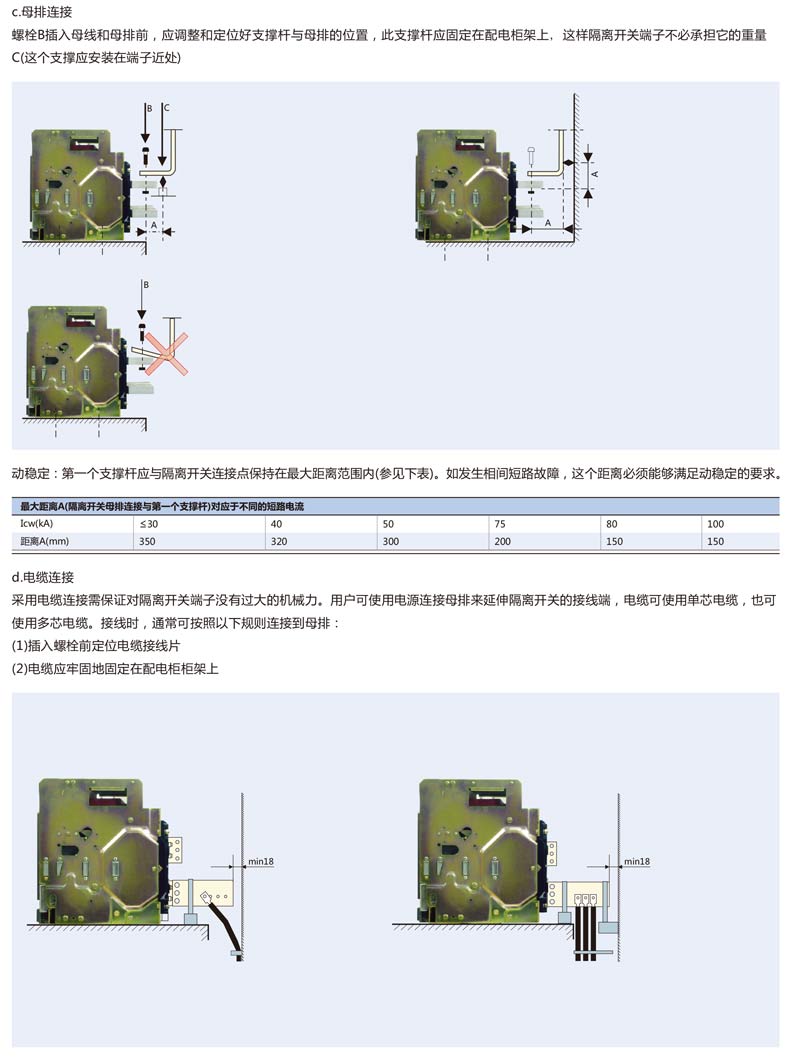 c.母排连接
螺栓B插入母线和母排前，应调整和定位好支撑杆与母排的位置，此支撑杆应固定在配电柜架上，这样隔离开关端子不必承担它的重量C(这个支撑应安装在端子近处)

B C
A
A
A
B

动稳定：第一个支撑杆应与隔离开关连接点保持在最大距离范围内(参见下表)。如发生相间短路故障，这个距离必须能够满足动稳定的要求。

最大距离A(隔离开关母排连接与第一个支撑杆)对应于不同的短路电流

| Icw(kA) | ≤30 | 40 | 50 | 75 | 80 | 100 |
|---|---|---|---|---|---|---|
| 距离A(mm) | 350 | 320 | 300 | 200 | 150 | 150 |

d.电缆连接
采用电缆连接需保证对隔离开关端子没有过大的机械力。用户可使用电源连接母排来延伸隔离开关的接线端，电缆可使用单芯电缆，也可使用多芯电缆。接线时，通常可按照以下规则连接到母排：
(1)插入螺栓前定位电缆接线片
(2)电缆应牢固地固定在配电柜柜架上

min18
min18