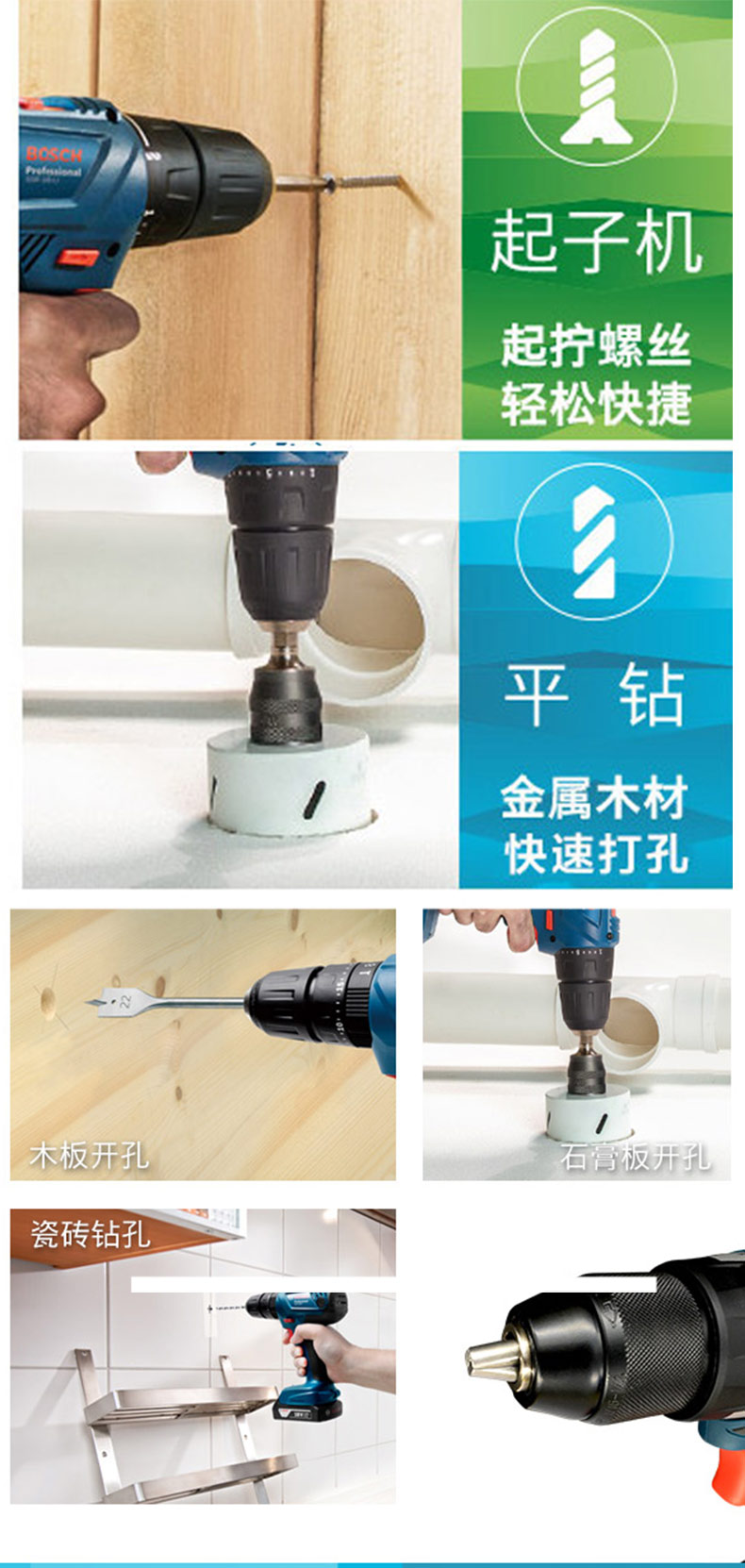 BOSCH
Professional

起子机

起拧螺丝
轻松快捷

平 钻

金属木材
快速打孔

22

木板开孔

石膏板开孔

瓷砖钻孔