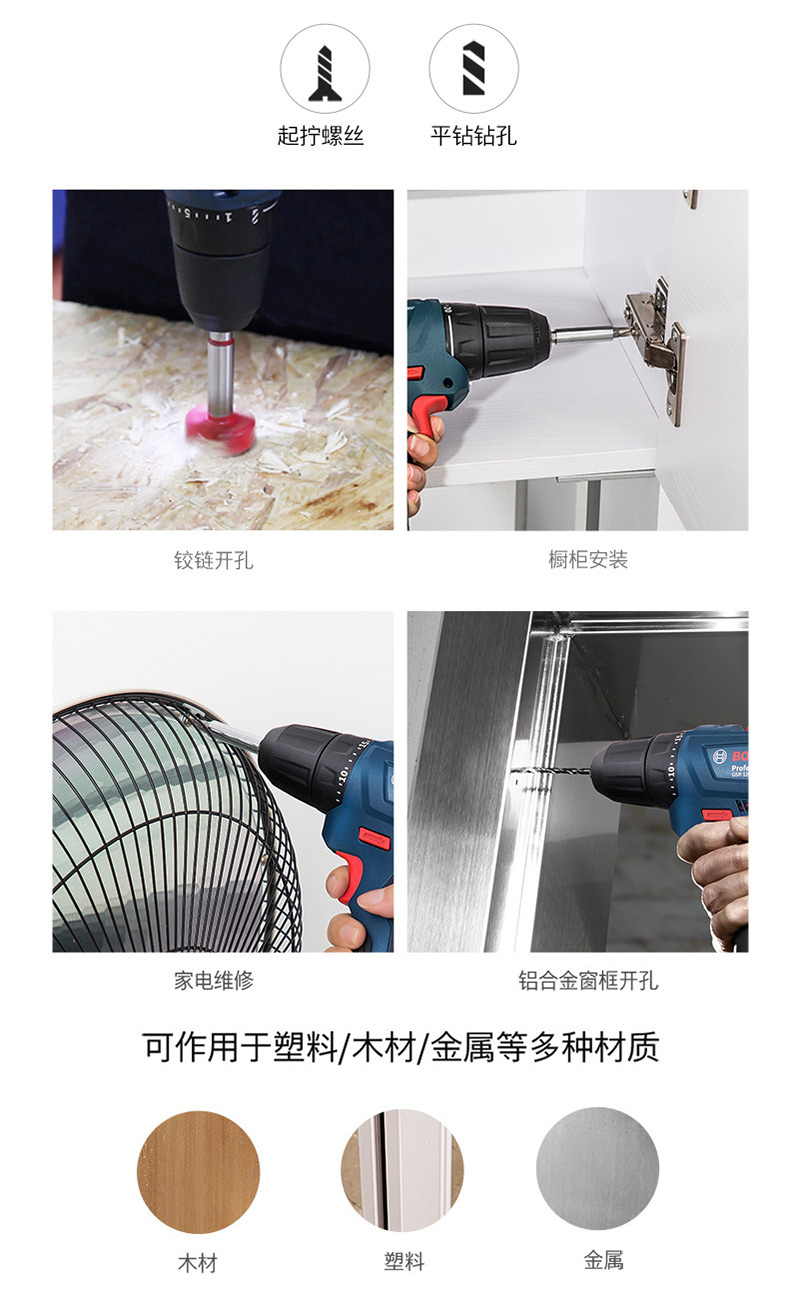 起拧螺丝　平钻钻孔

铰链开孔

橱柜安装

家电维修

铝合金窗框开孔

可作用于塑料/木材/金属等多种材质

木材　塑料　金属