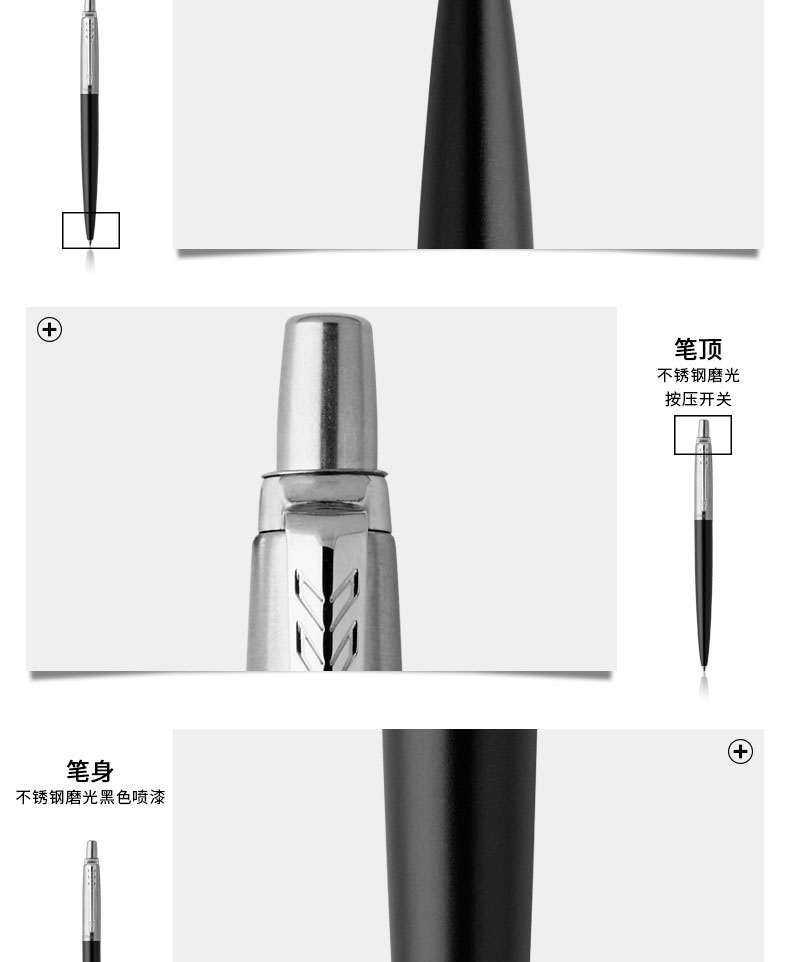 笔顶
不锈钢磨光
按压开关

笔身
不锈钢磨光黑色喷漆