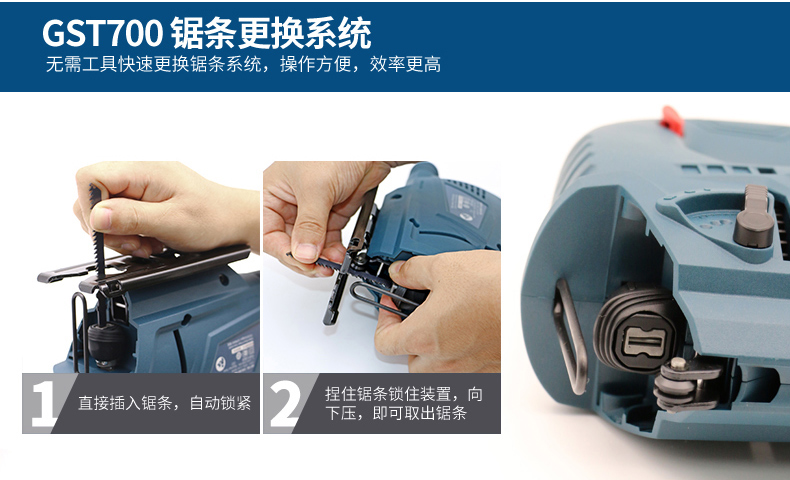 GST700 锯条更换系统
无需工具快速更换锯条系统，操作方便，效率更高

1 直接插入锯条，自动锁紧

2 捏住锯条锁住装置，向下压，即可取出锯条