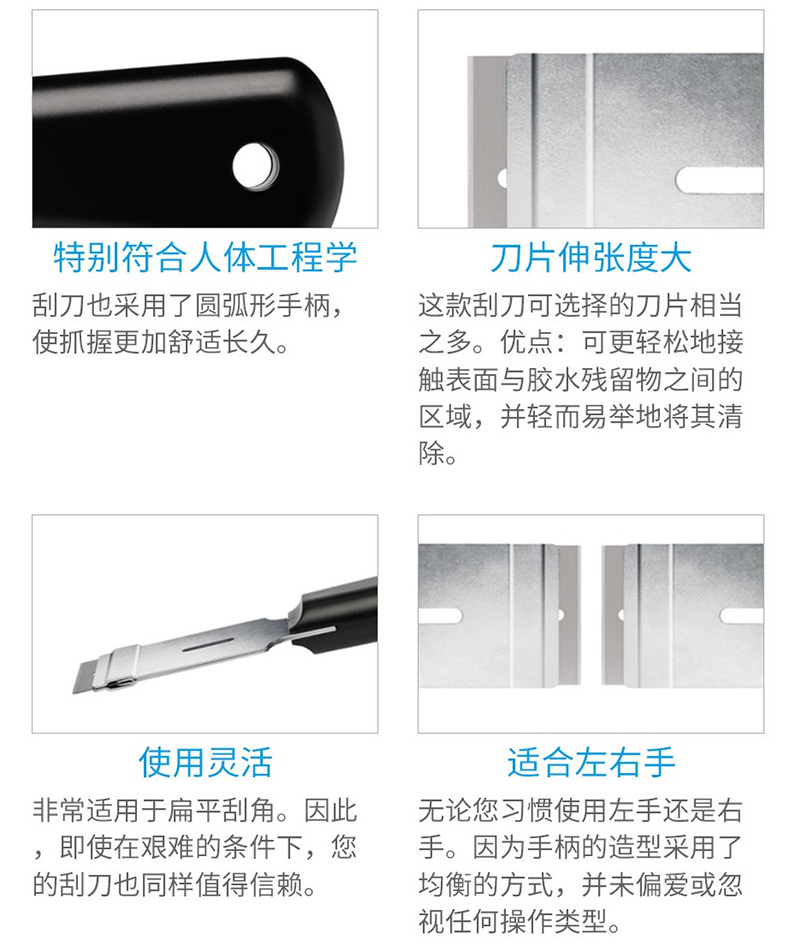 特别符合人体工程学

刮刀也采用了圆弧形手柄，使抓握更加舒适长久。

刀片伸张度大

这款刮刀可选择的刀片相当之多。优点：可更轻松地接触表面与胶水残留物之间的区域，并轻而易举地将其清除。

使用灵活

非常适用于扁平刮角。因此，即使在艰难的条件下，您的刮刀也同样值得信赖。

适合左右手

无论您习惯使用左手还是右手。因为手柄的造型采用了均衡的方式，并未偏爱或忽视任何操作类型。