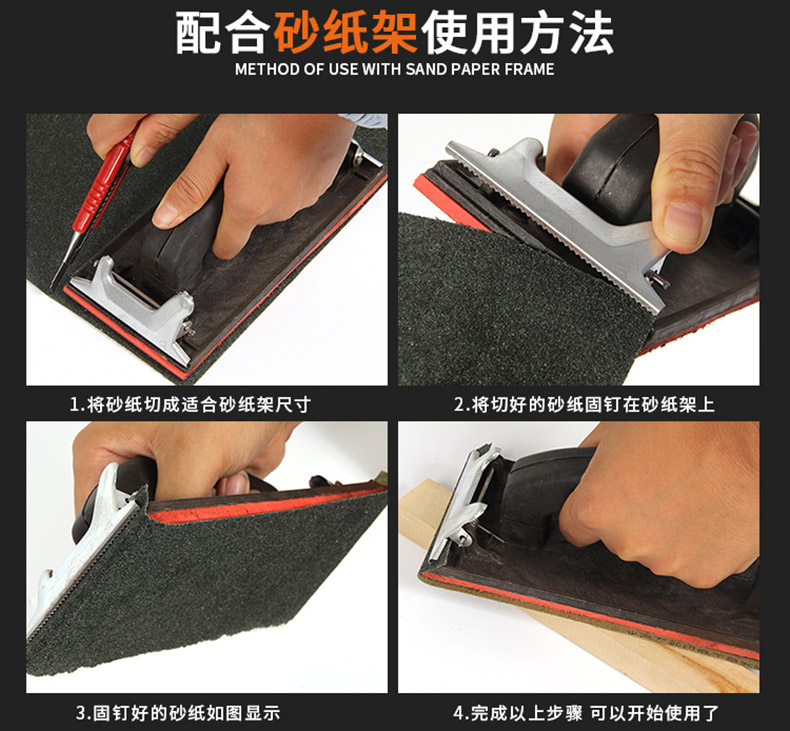 配合砂纸架使用方法
METHOD OF USE WITH SAND PAPER FRAME

1.将砂纸切成适合砂纸架尺寸

2.将切好的砂纸固钉在砂纸架上

3.固钉好的砂纸如图显示

4.完成以上步骤 可以开始使用了