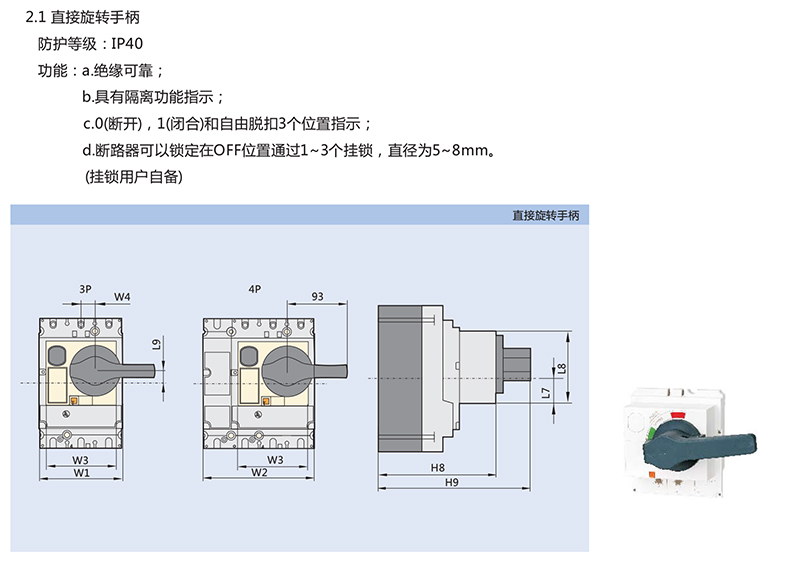 2.1 直接旋转手柄

防护等级：IP40

功能：a.绝缘可靠；

b.具有隔离功能指示；

c.0(断开)，1(闭合)和自由脱扣3个位置指示；

d.断路器可以锁定在OFF位置通过1~3个挂锁，直径为5~8mm。

(挂锁用户自备)

直接旋转手柄

3P
W4
L9
W3
W1

4P
93
W3
W2

L8
L7
H8
H9