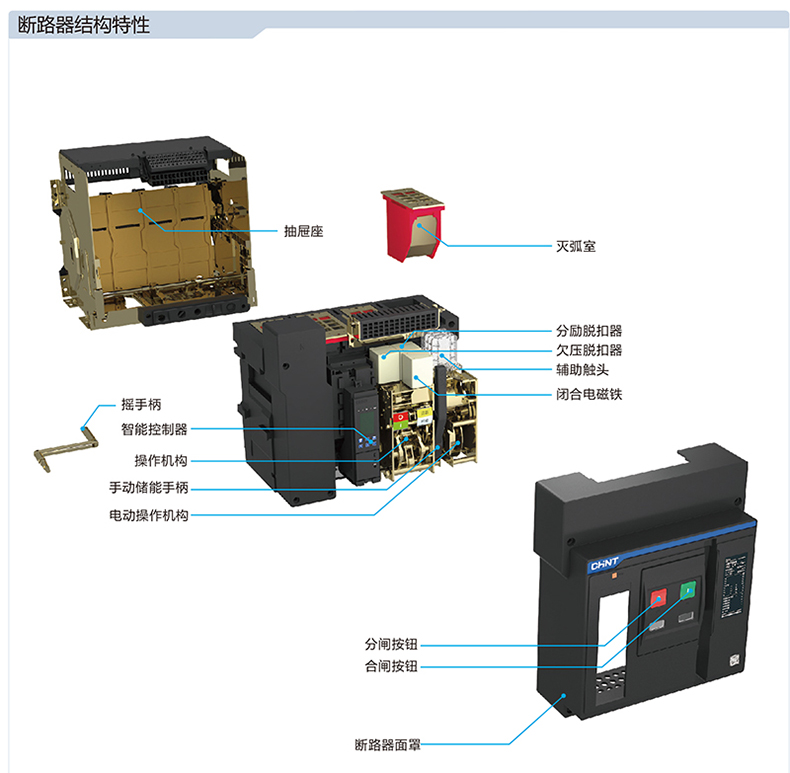 断路器结构特性

抽屉座

灭弧室

分励脱扣器
欠压脱扣器
辅助触头
闭合电磁铁

摇手柄
智能控制器
操作机构
手动储能手柄
电动操作机构

CHNT

分闸按钮
合闸按钮

断路器面罩