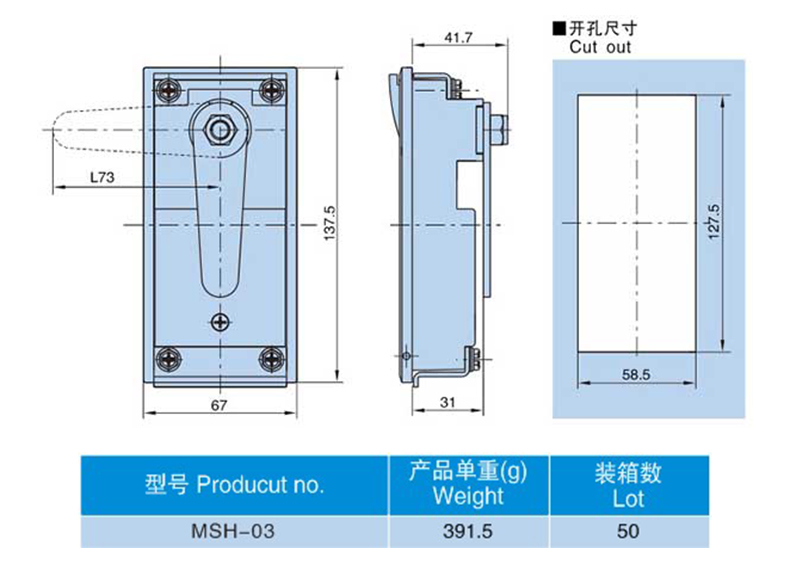 L73

137.5

67

41.7

31

■开孔尺寸
Cut out

127.5

58.5

| 型号 Producut no. | 产品单重(g) Weight | 装箱数 Lot |
|---|---|---|
| MSH-03 | 391.5 | 50 |