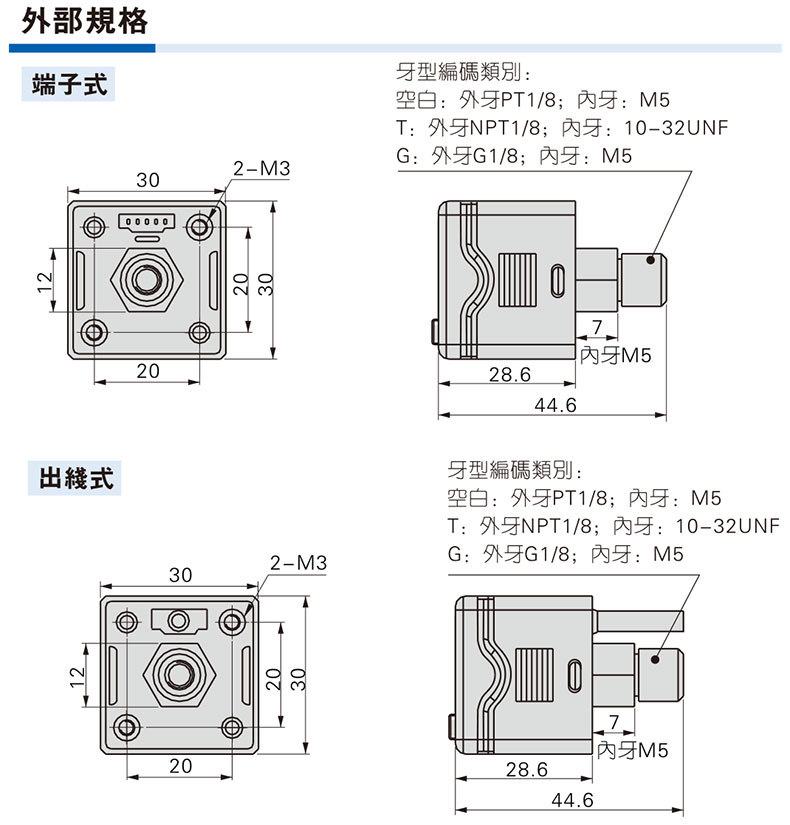 外部規格

端子式

牙型編碼類別：
空白：外牙PT1/8；內牙：M5
T：外牙NPT1/8；內牙：10-32UNF
G：外牙G1/8；內牙：M5

30
2-M3
12
20
30
20
7
內牙M5
28.6
44.6

出綫式

牙型編碼類別：
空白：外牙PT1/8；內牙：M5
T：外牙NPT1/8；內牙：10-32UNF
G：外牙G1/8；內牙：M5

30
2-M3
12
20
30
20
7
內牙M5
28.6
44.6