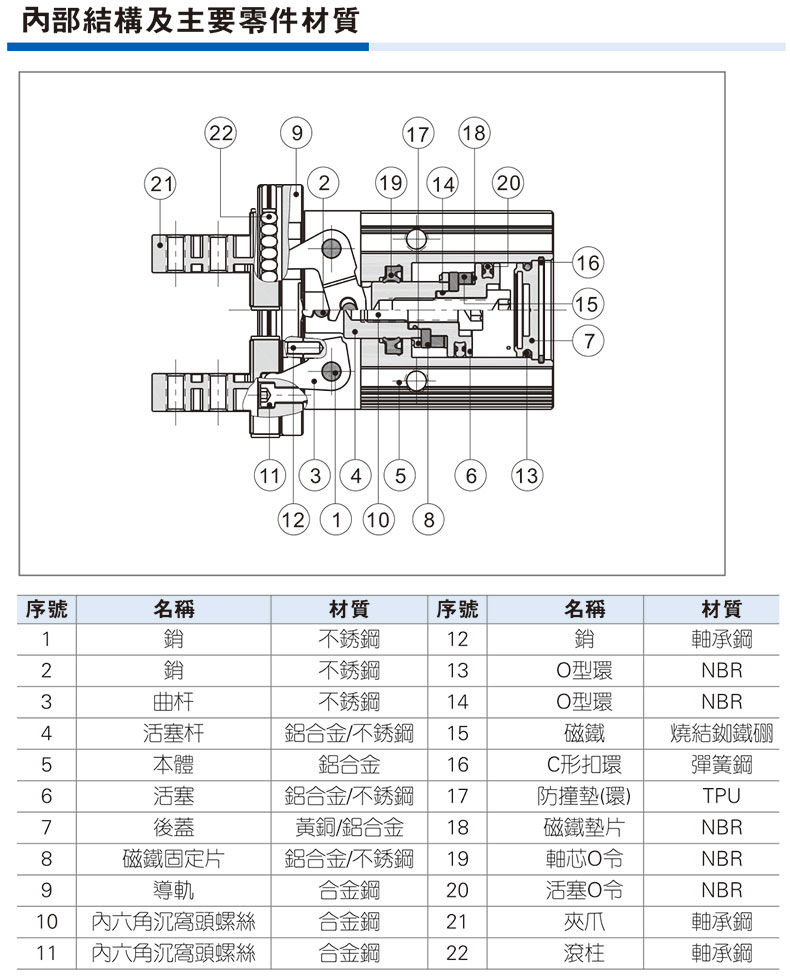 內部結構及主要零件材質

22 9 17 18
21 2 19 14 20
16
15
7
11 3 4 5 6 13
12 1 10 8

| 序號 | 名稱 | 材質 | 序號 | 名稱 | 材質 |
|---|---|---|---|---|---|
| 1 | 銷 | 不銹鋼 | 12 | 銷 | 軸承鋼 |
| 2 | 銷 | 不銹鋼 | 13 | O型環 | NBR |
| 3 | 曲杆 | 不銹鋼 | 14 | O型環 | NBR |
| 4 | 活塞杆 | 鋁合金/不銹鋼 | 15 | 磁鐵 | 燒結釹鐵硼 |
| 5 | 本體 | 鋁合金 | 16 | C形扣環 | 彈簧鋼 |
| 6 | 活塞 | 鋁合金/不銹鋼 | 17 | 防撞墊(環) | TPU |
| 7 | 後蓋 | 黃銅/鋁合金 | 18 | 磁鐵墊片 | NBR |
| 8 | 磁鐵固定片 | 鋁合金/不銹鋼 | 19 | 軸芯O令 | NBR |
| 9 | 導軌 | 合金鋼 | 20 | 活塞O令 | NBR |
| 10 | 內六角沉窩頭螺絲 | 合金鋼 | 21 | 夾爪 | 軸承鋼 |
| 11 | 內六角沉窩頭螺絲 | 合金鋼 | 22 | 滾柱 | 軸承鋼 |