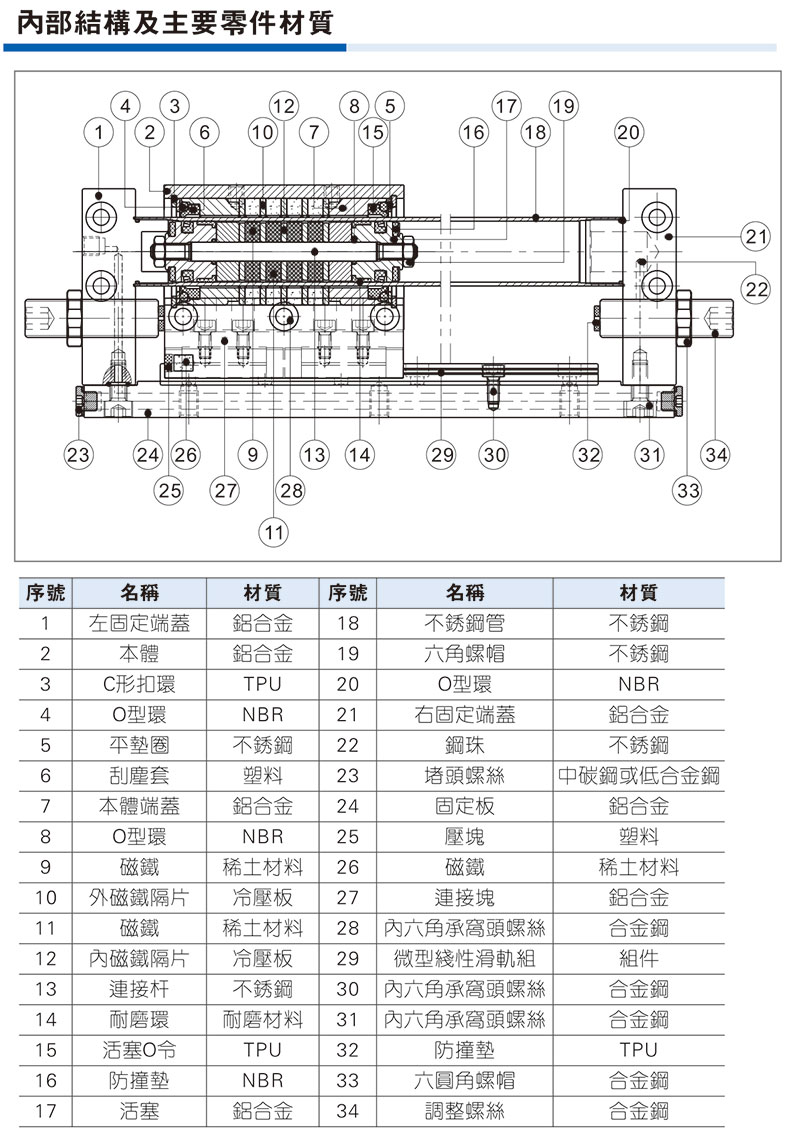 內部結構及主要零件材質

4 3 12 8 5 17 19
1 2 6 10 7 15 16 18 20
21
22
23 24 26 9 13 14 29 30 32 31 34
25 27 28 33
11

| 序號 | 名稱 | 材質 | 序號 | 名稱 | 材質 |
|---|---|---|---|---|---|
| 1 | 左固定端蓋 | 鋁合金 | 18 | 不銹鋼管 | 不銹鋼 |
| 2 | 本體 | 鋁合金 | 19 | 六角螺帽 | 不銹鋼 |
| 3 | C形扣環 | TPU | 20 | O型環 | NBR |
| 4 | O型環 | NBR | 21 | 右固定端蓋 | 鋁合金 |
| 5 | 平墊圈 | 不銹鋼 | 22 | 鋼珠 | 不銹鋼 |
| 6 | 刮塵套 | 塑料 | 23 | 堵頭螺絲 | 中碳鋼或低合金鋼 |
| 7 | 本體端蓋 | 鋁合金 | 24 | 固定板 | 鋁合金 |
| 8 | O型環 | NBR | 25 | 壓塊 | 塑料 |
| 9 | 磁鐵 | 稀土材料 | 26 | 磁鐵 | 稀土材料 |
| 10 | 外磁鐵隔片 | 冷壓板 | 27 | 連接塊 | 鋁合金 |
| 11 | 磁鐵 | 稀土材料 | 28 | 內六角承窩頭螺絲 | 合金鋼 |
| 12 | 內磁鐵隔片 | 冷壓板 | 29 | 微型綫性滑軌組 | 組件 |
| 13 | 連接杆 | 不銹鋼 | 30 | 內六角承窩頭螺絲 | 合金鋼 |
| 14 | 耐磨環 | 耐磨材料 | 31 | 內六角承窩頭螺絲 | 合金鋼 |
| 15 | 活塞O令 | TPU | 32 | 防撞墊 | TPU |
| 16 | 防撞墊 | NBR | 33 | 六圓角螺帽 | 合金鋼 |
| 17 | 活塞 | 鋁合金 | 34 | 調整螺絲 | 合金鋼 |