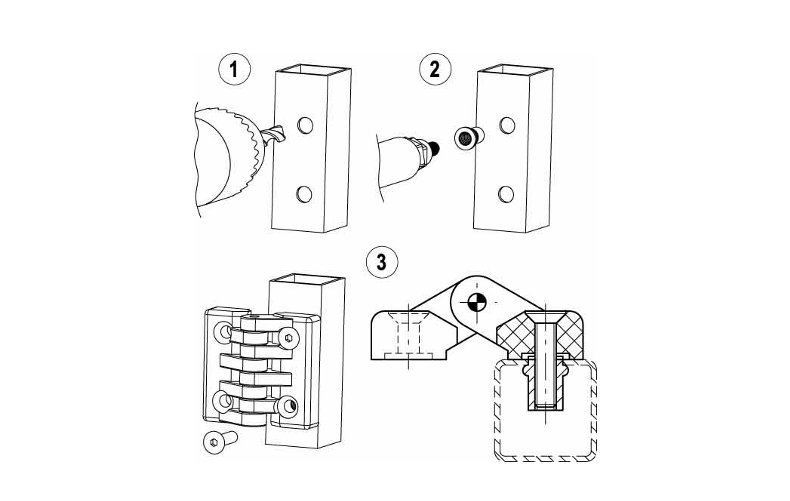 1

2

3