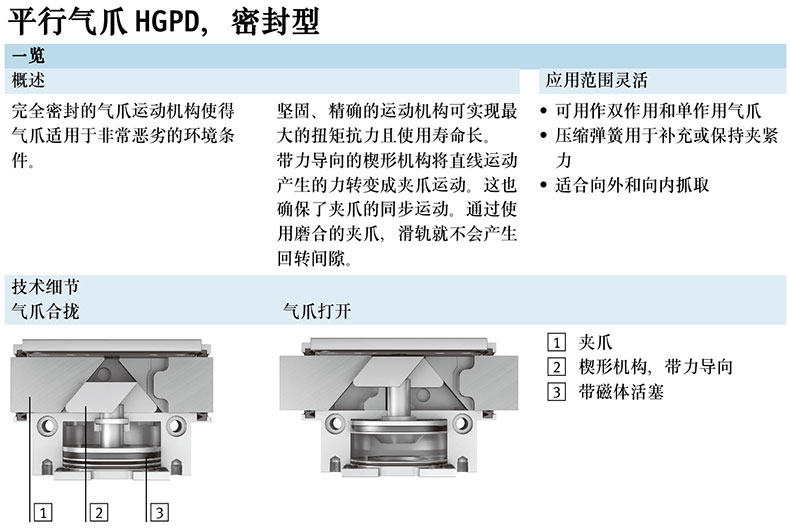 平行气爪 HGPD，密封型

一览

概述

完全密封的气爪运动机构使得气爪适用于非常恶劣的环境条件。

坚固、精确的运动机构可实现最大的扭矩抗力且使用寿命长。

带力导向的楔形机构将直线运动产生的力转变成夹爪运动。这也确保了夹爪的同步运动。通过使用磨合的夹爪，滑轨就不会产生回转间隙。

应用范围灵活

• 可用作双作用和单作用气爪
• 压缩弹簧用于补充或保持夹紧力
• 适合向外和向内抓取

技术细节

气爪合拢

气爪打开

1 夹爪
2 楔形机构，带力导向
3 带磁体活塞

1
2
3