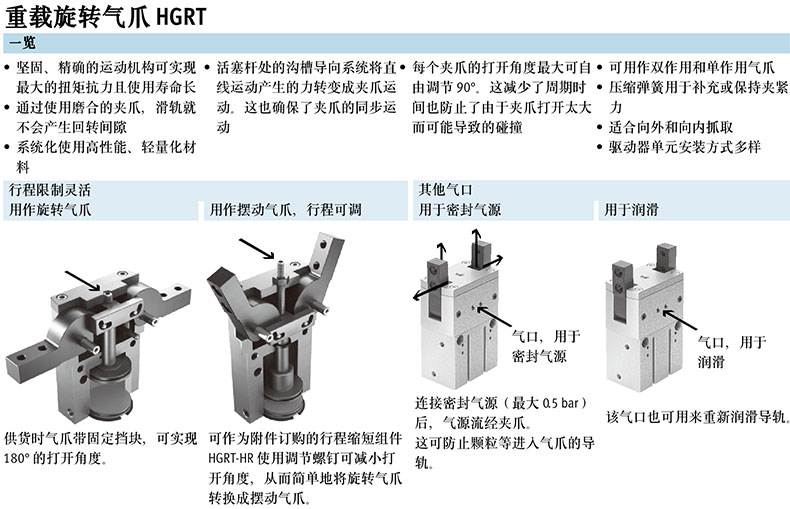 重载旋转气爪 HGRT

一览

• 坚固、精确的运动机构可实现最大的扭矩抗力且使用寿命长
• 通过使用磨合的夹爪，滑轨就不会产生回转间隙
• 系统化使用高性能、轻量化材料

• 活塞杆处的沟槽导向系统将直线运动产生的力转变成夹爪运动。这也确保了夹爪的同步运动

• 每个夹爪的打开角度最大可自由调节 90°。这减少了周期时间也防止了由于夹爪打开太大而可能导致的碰撞

• 可用作双作用和单作用气爪
• 压缩弹簧用于补充或保持夹紧力
• 适合向外和向内抓取
• 驱动器单元安装方式多样

行程限制灵活

用作旋转气爪

供货时气爪带固定挡块，可实现 180° 的打开角度。

用作摆动气爪，行程可调

可作为附件订购的行程缩短组件 HGRT-HR 使用调节螺钉可减小打开角度，从而简单地将旋转气爪转换成摆动气爪。

其他气口

用于密封气源

气口，用于密封气源

连接密封气源（最大 0.5 bar）后，气源流经夹爪。
这可防止颗粒等进入气爪的导轨。

用于润滑

气口，用于润滑

该气口也可用来重新润滑导轨。