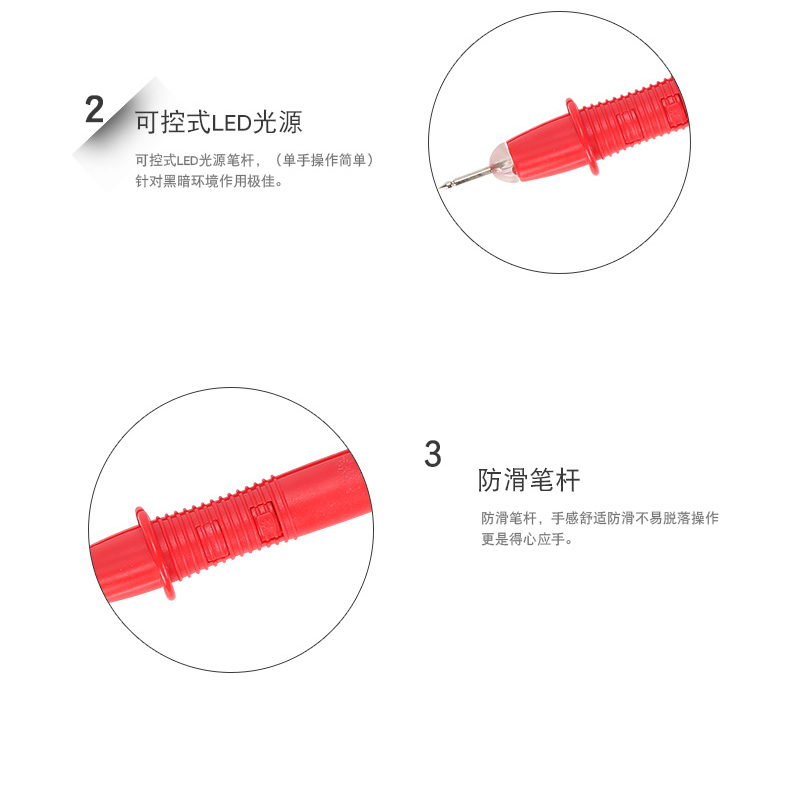 2 可控式LED光源

可控式LED光源笔杆，（单手操作简单）针对黑暗环境作用极佳。

3 防滑笔杆

防滑笔杆，手感舒适防滑不易脱落操作更是得心应手。