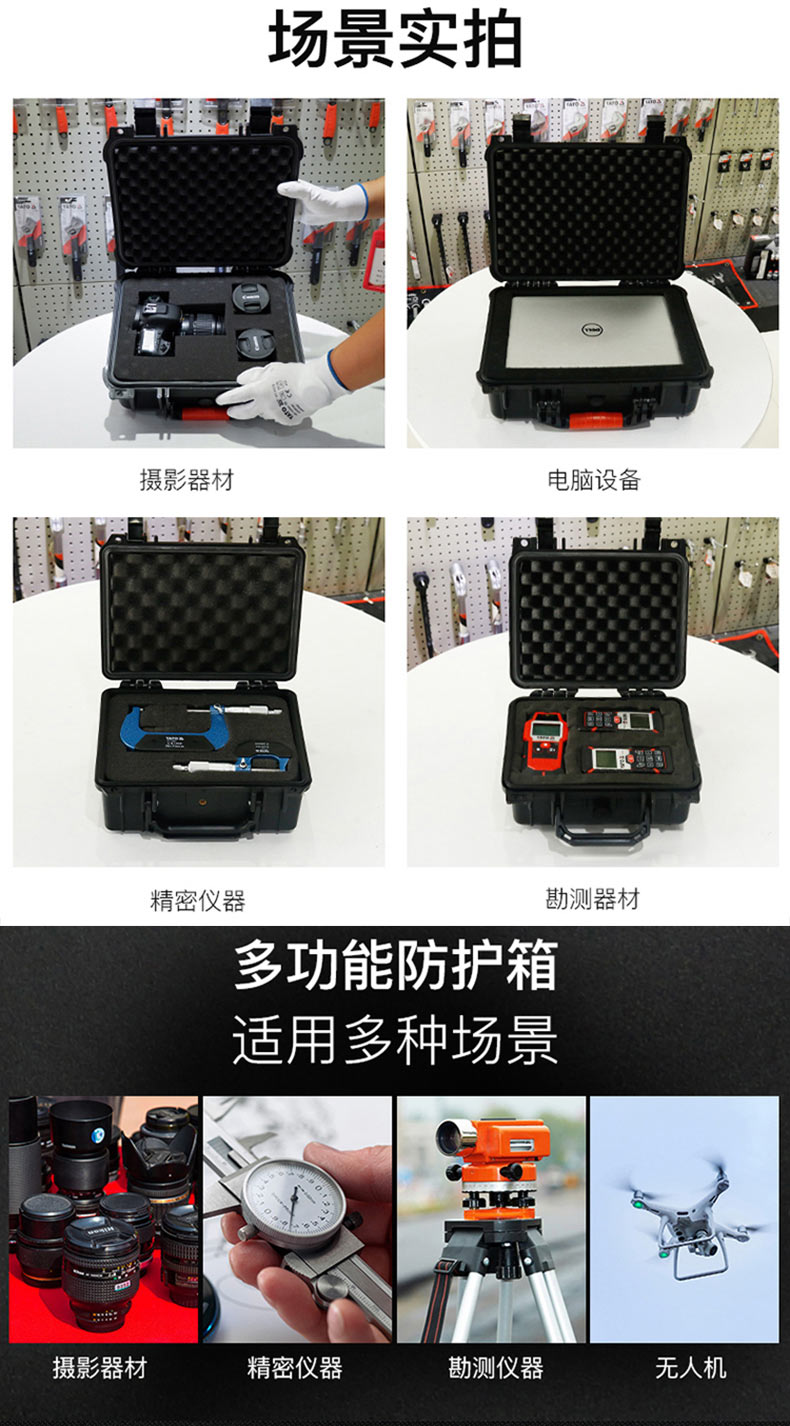 场景实拍

摄影器材

电脑设备

精密仪器

勘测器材

多功能防护箱
适用多种场景

摄影器材

精密仪器

勘测仪器

无人机